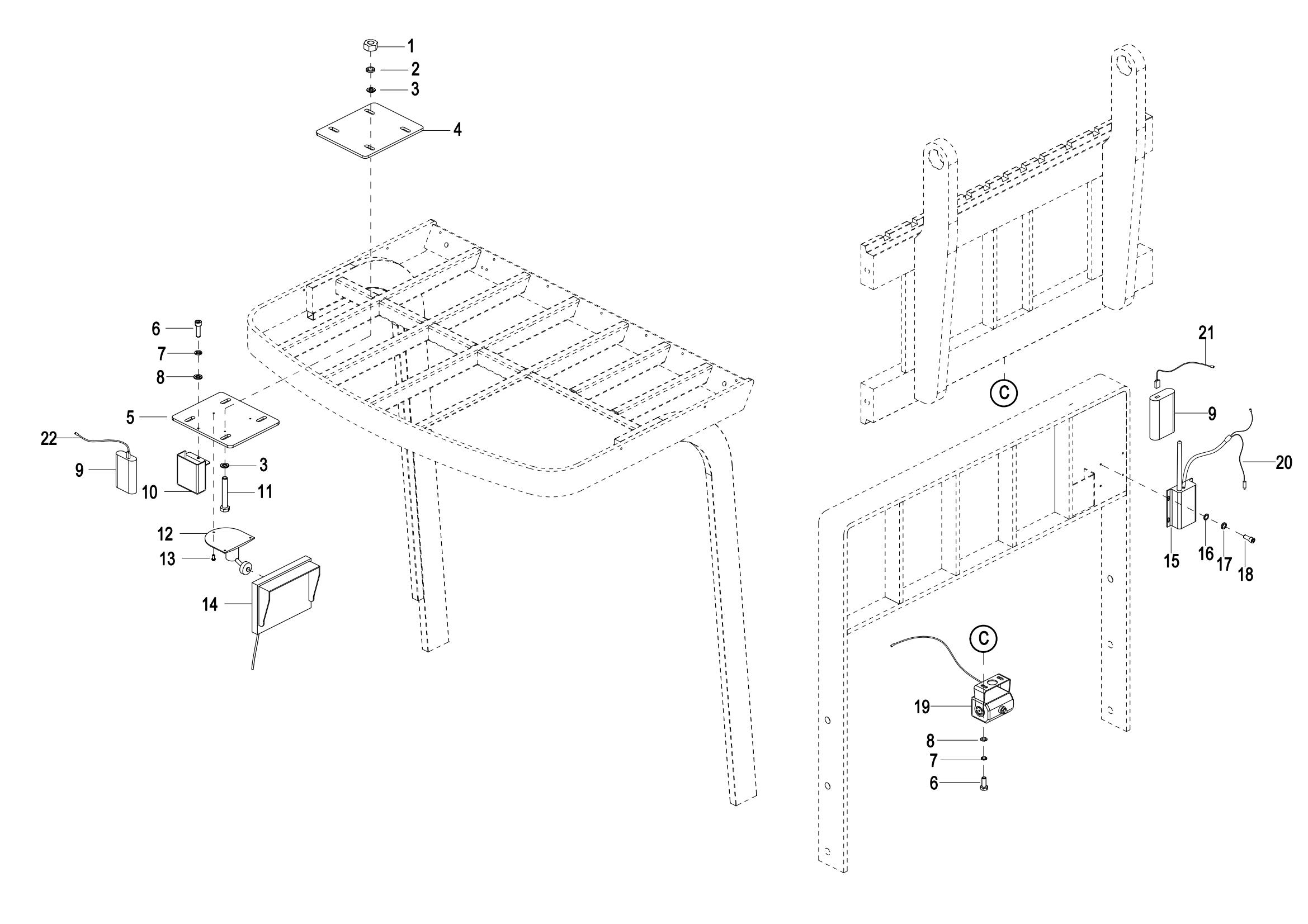 1
2
3
4
6
7
8
5
22
9
10
3
11
12
13
14
21
C
9
20
15
16
17
18
C
19
8
7
6