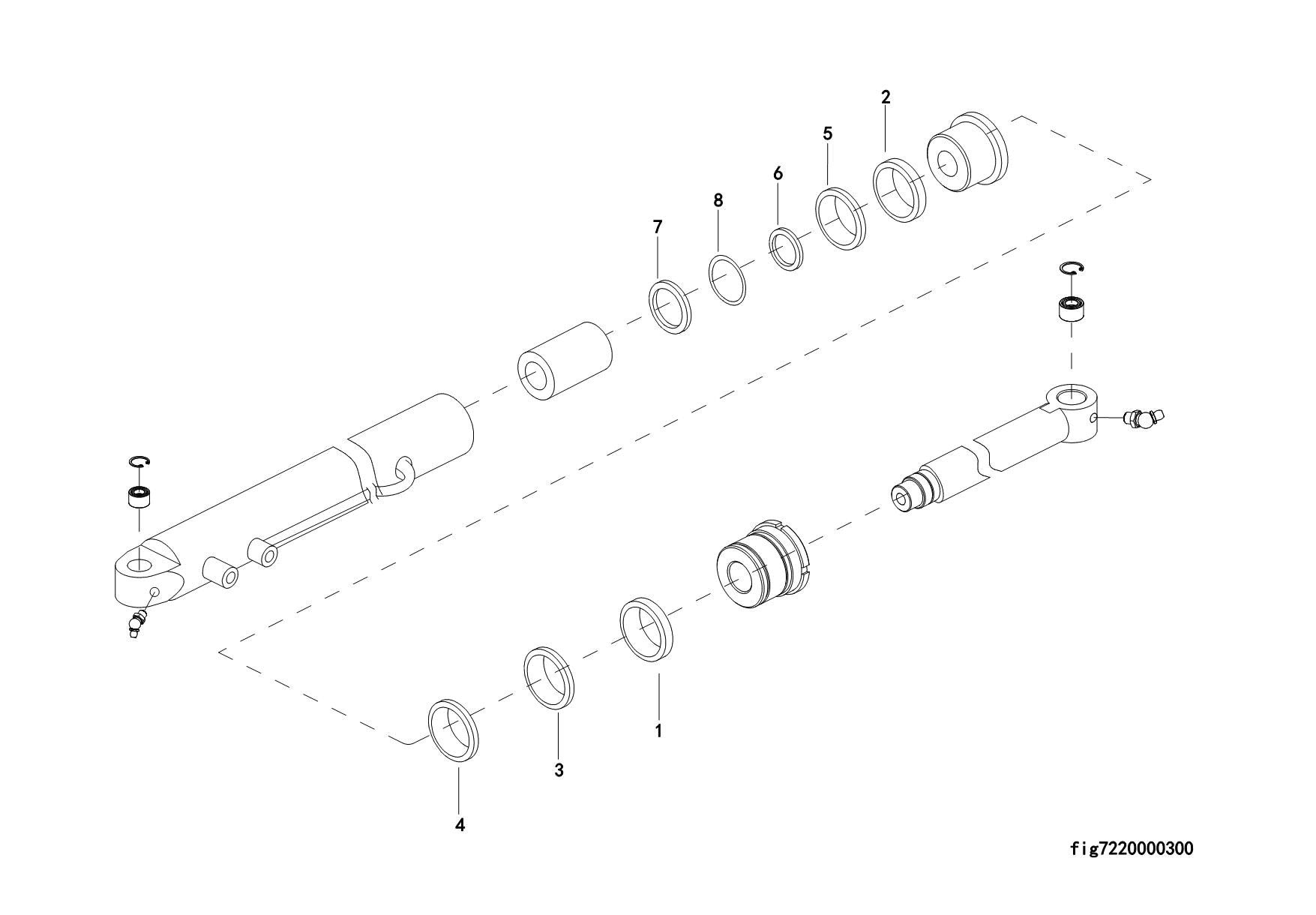 2
5
6
8
7
1
3
4
fig7220000300