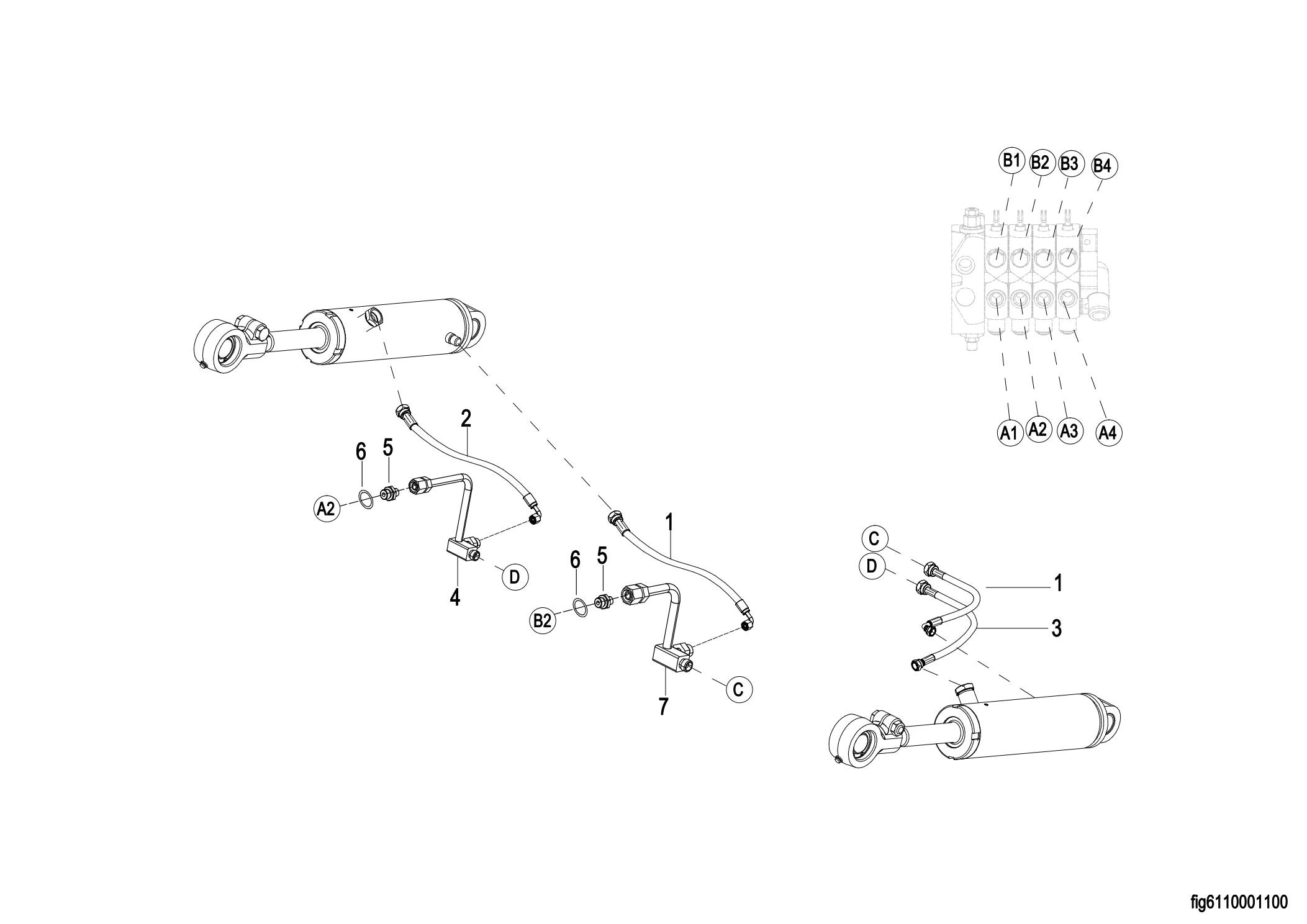 B1 B2 B3 B4

A1 A2 A3 A4

2

6 5

A2

D

4

1

6 5

B2

C

7

C

D

1

3

fig6110001100