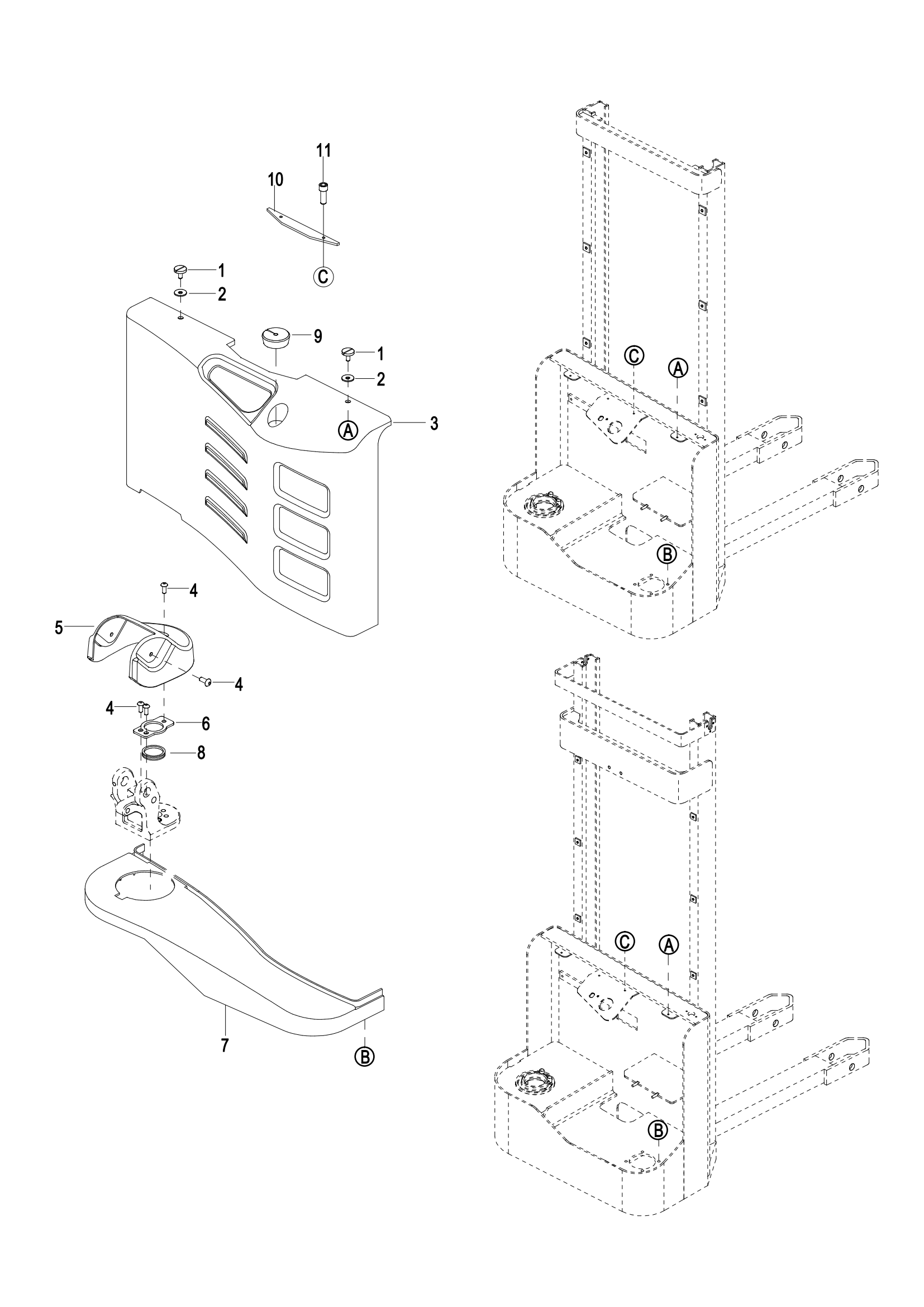 11
10
C
1
2
9
1
2
A
3
4
5
4
4
6
8
7
B
C
A
B
C
A
B