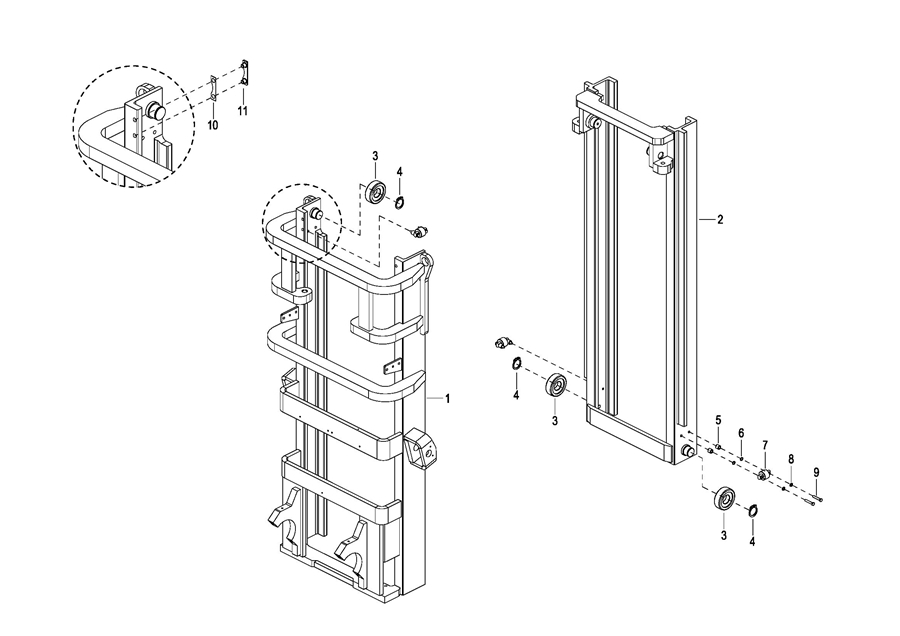 10
11
3
4
2
1
4
3
5
6
7
8
9
3
4