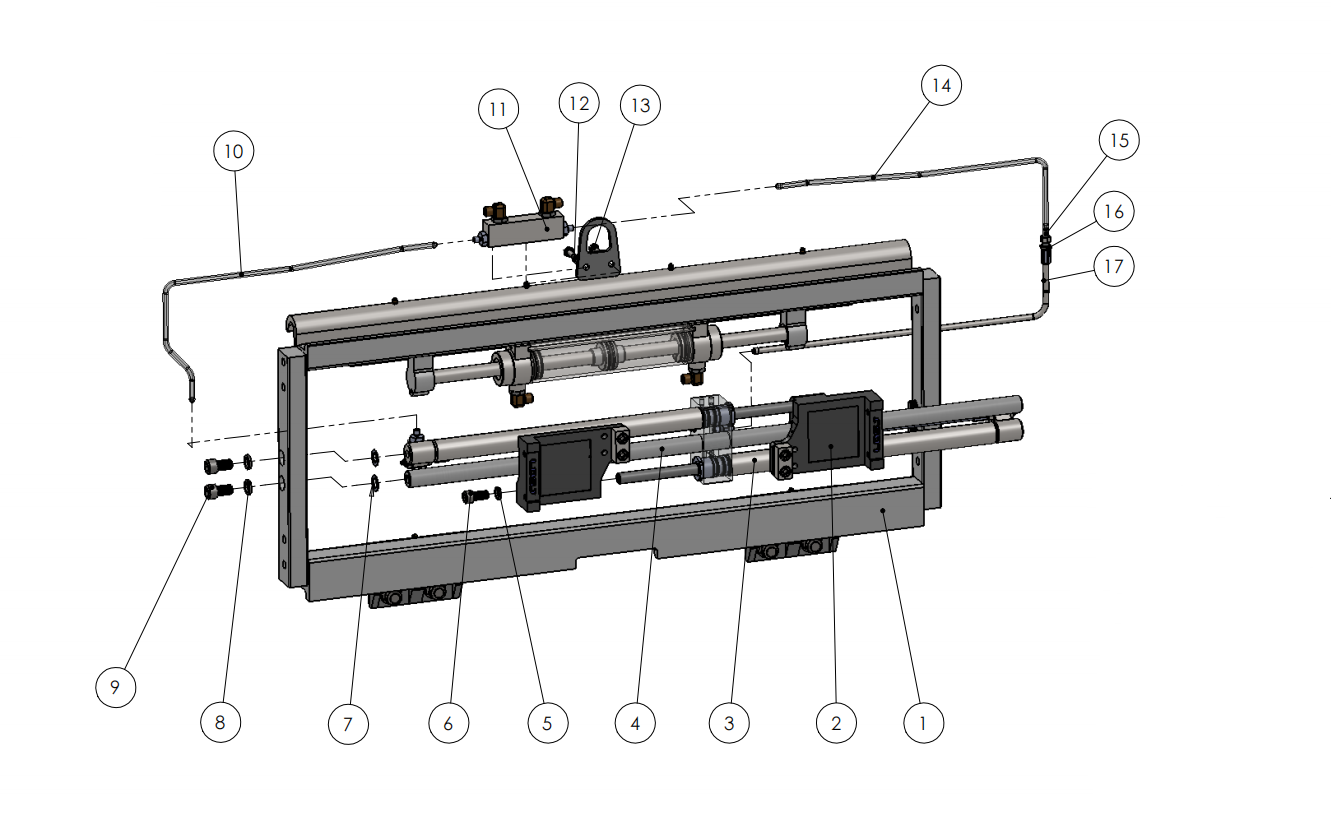 10
11
12
13
14
15
16
17
9
8
7
6
5
4
3
2
1