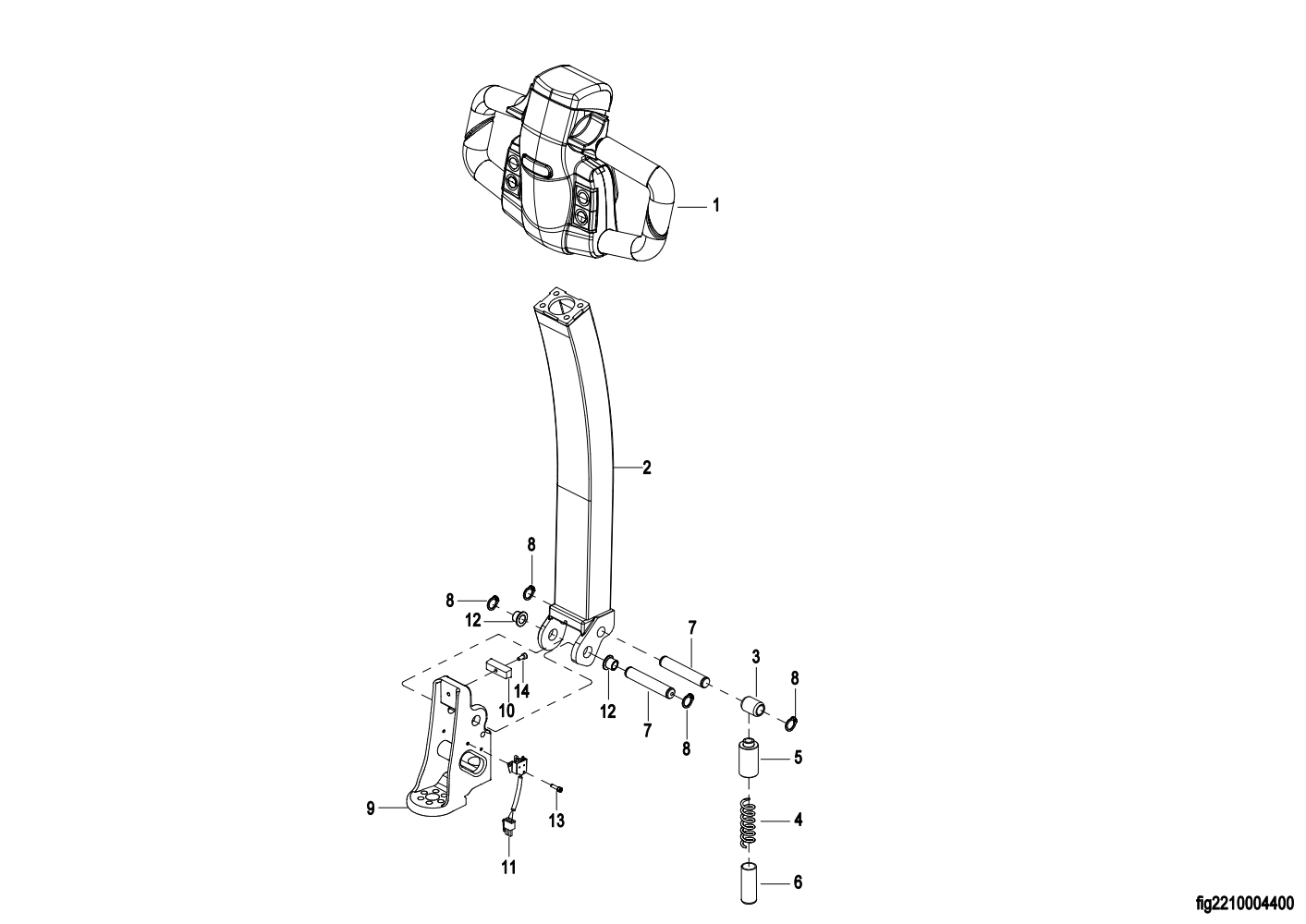 1
2
8
8
12
7
3
8
14
10
12
7
8
5
9
13
4
11
6
fig2210004400