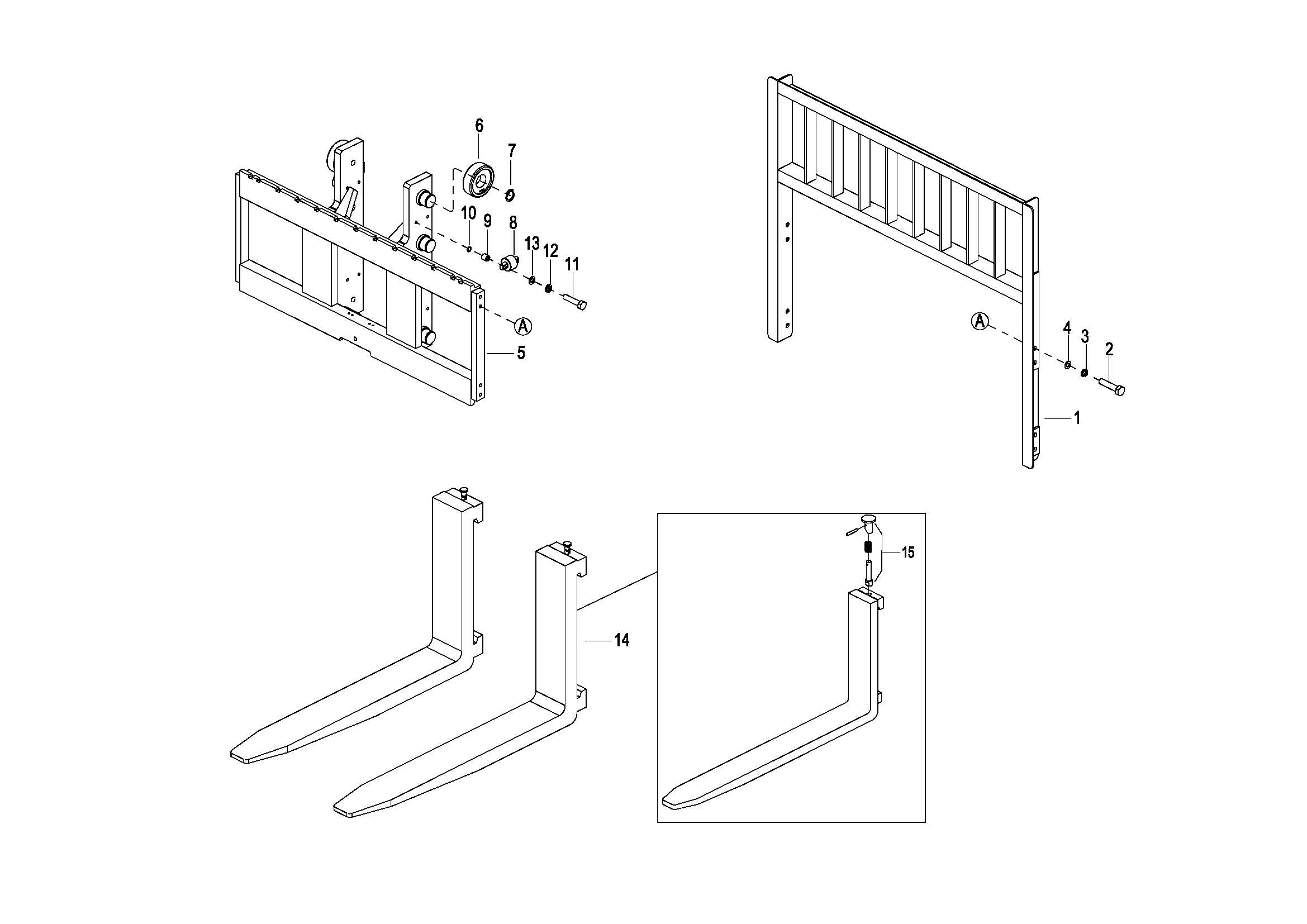 6
7
10
9
8
13
12
11
A
5
A
4
3
2
1
15
14