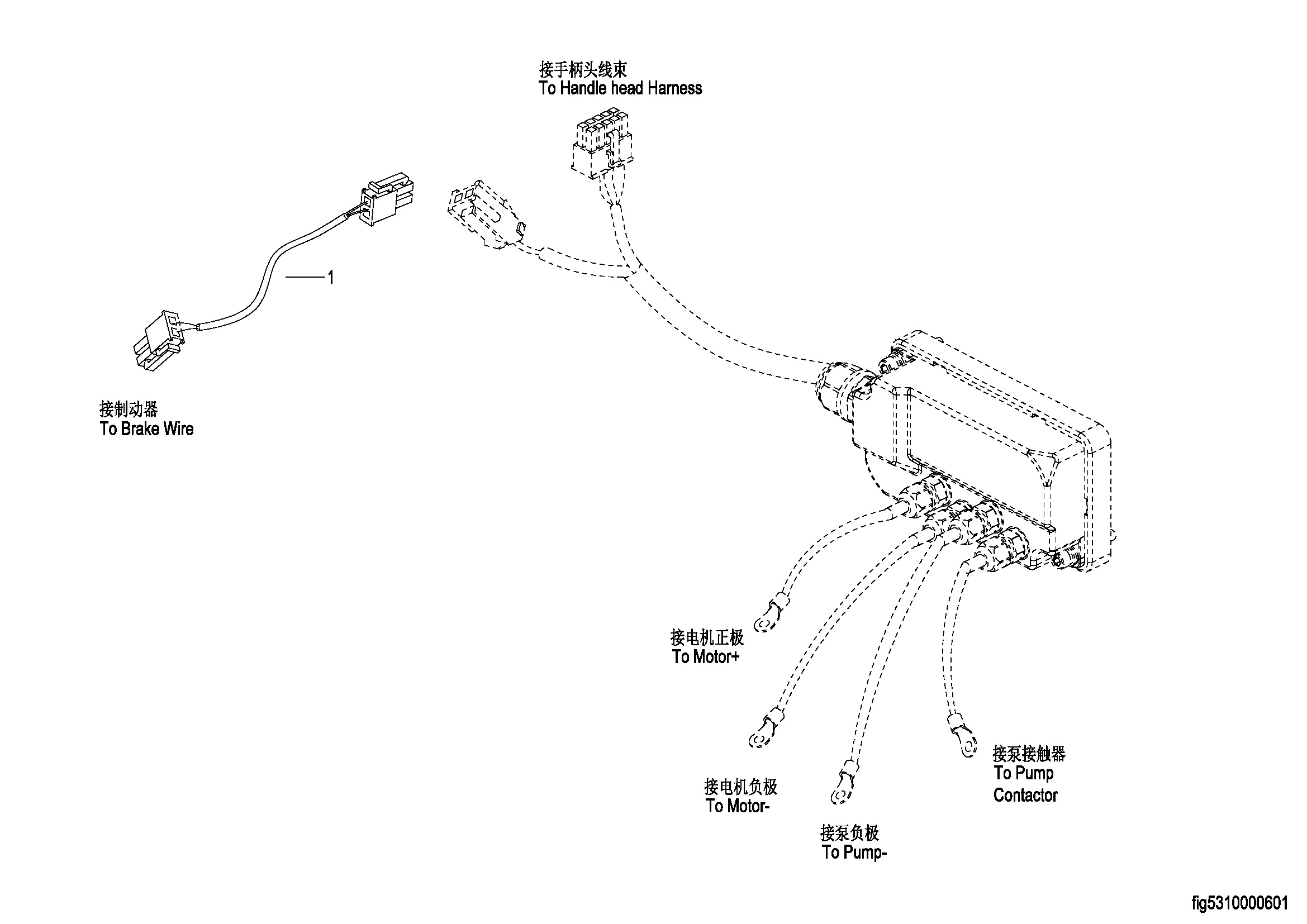 接手柄头线束
To Handle head Harness

1

接制动器
To Brake Wire

接电机正极
To Motor+

接电机负极
To Motor-

接泵负极
To Pump-

接泵接触器
To Pump Contactor

fig5310000601