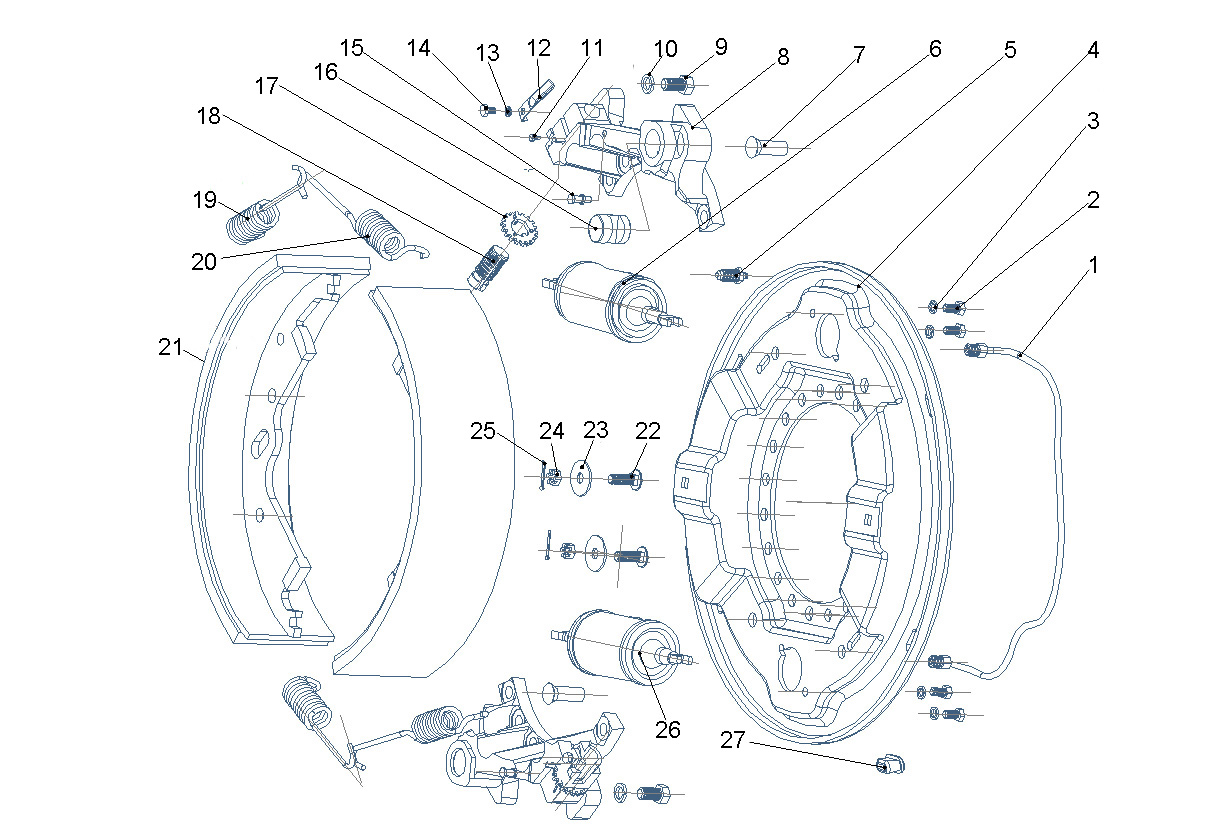 15 14 13 12 11 10 9 8 7 6 5 4
3
2
1
16
17
18
19
20
21
25 24 23 22
26
27