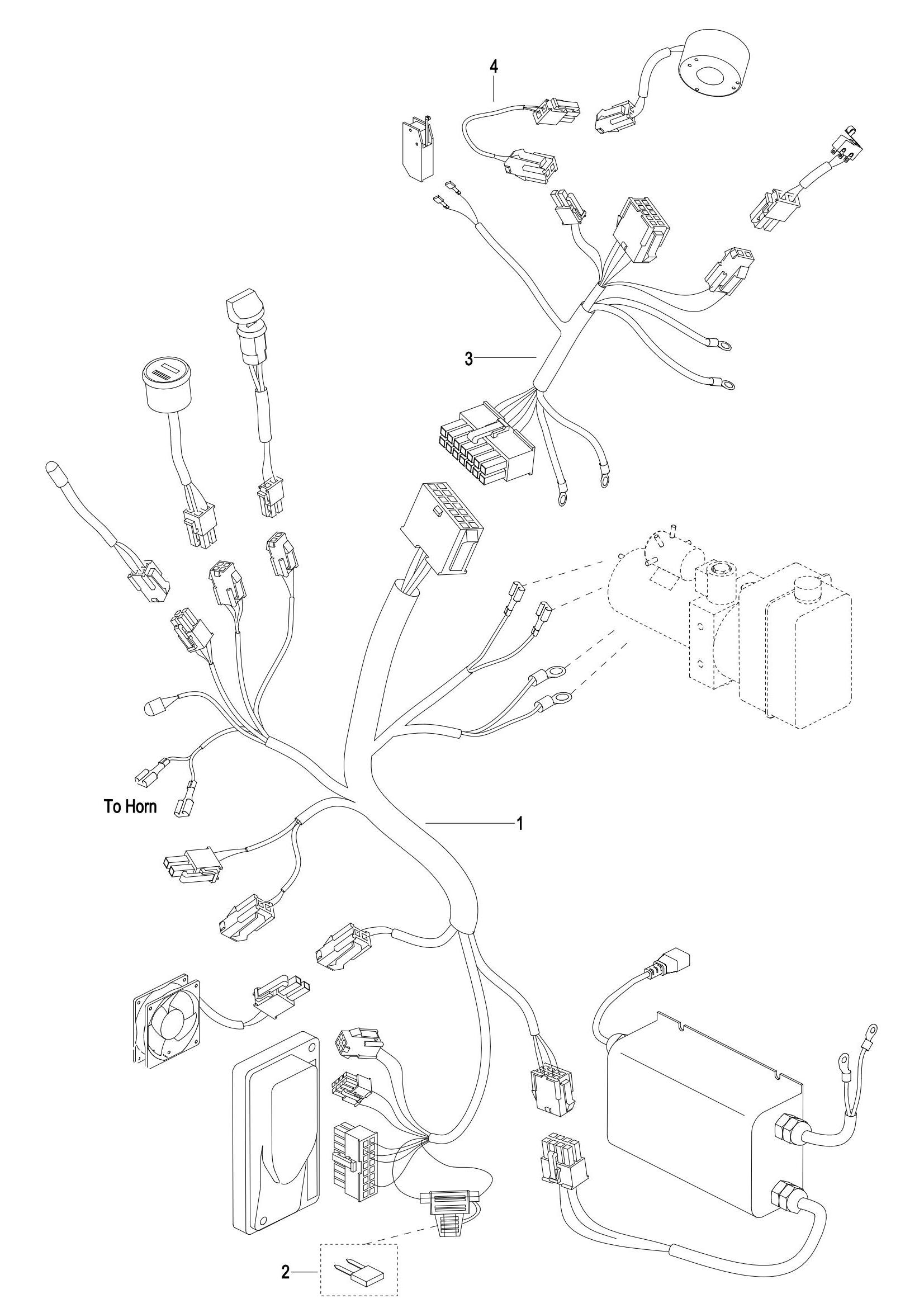 4

3

To Horn

1

2