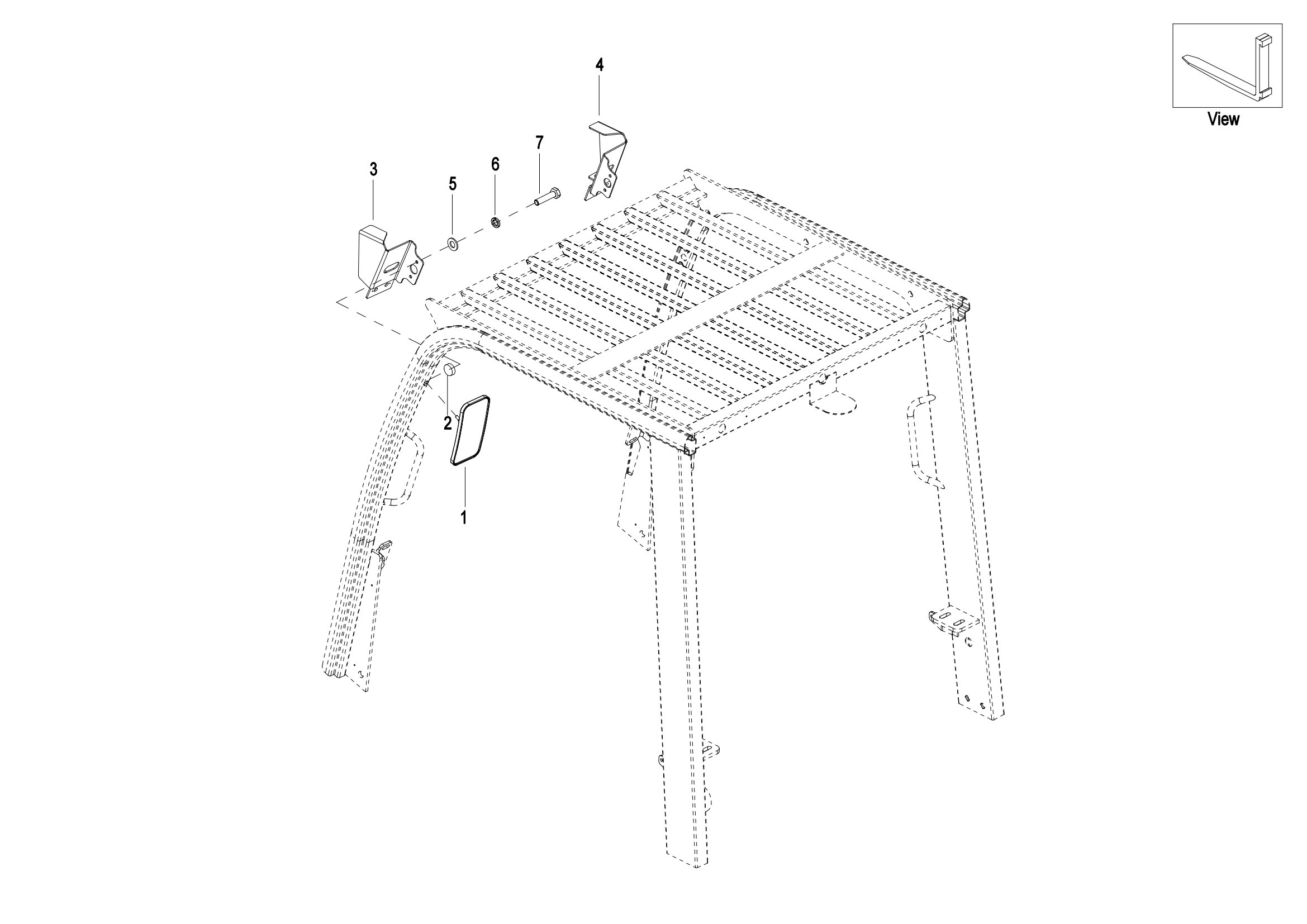 View

4

7

6

5

3

2

1