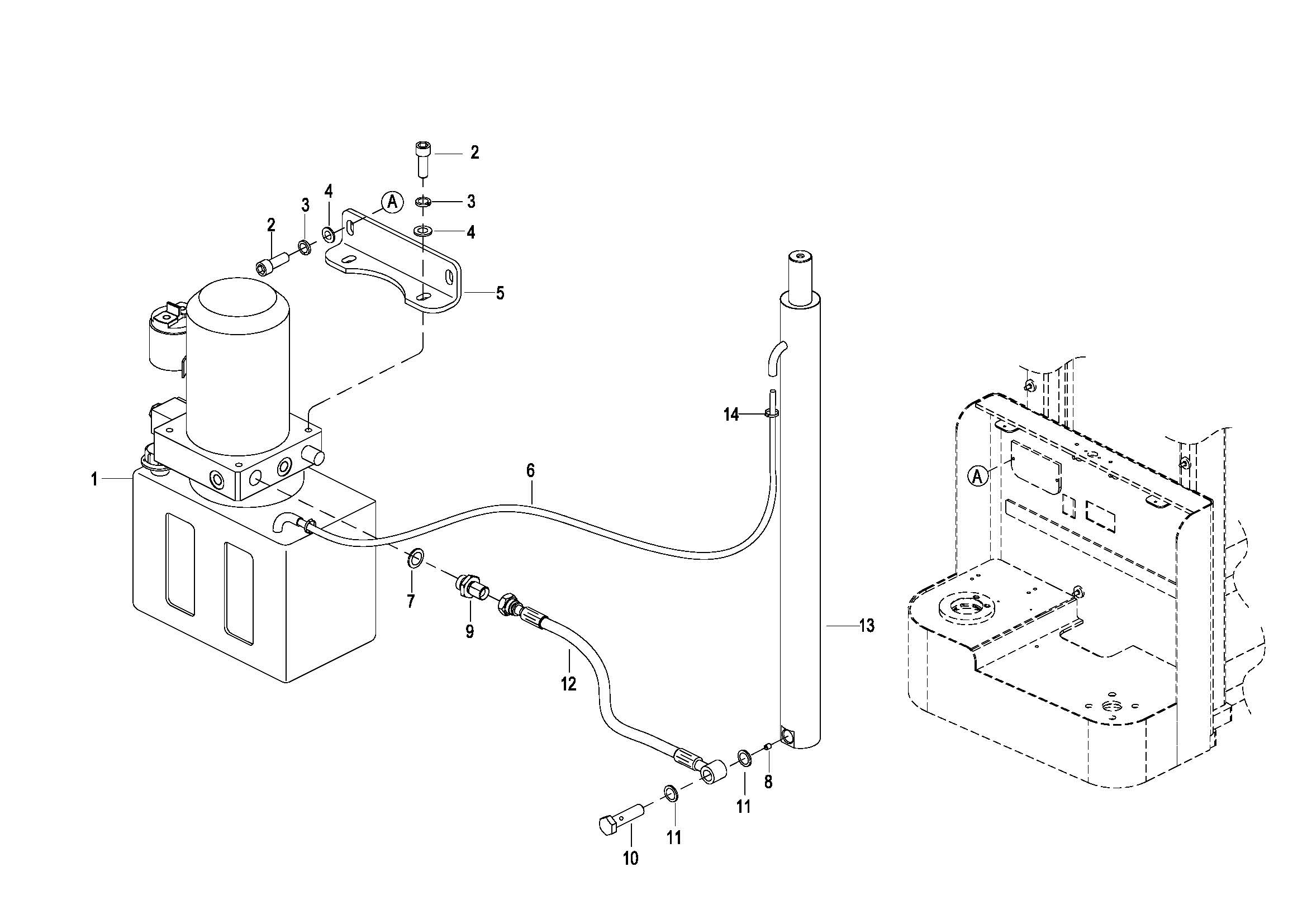 2
4
A
3
3
2
4
5
14
1
6
A
7
9
13
12
8
11
11
10