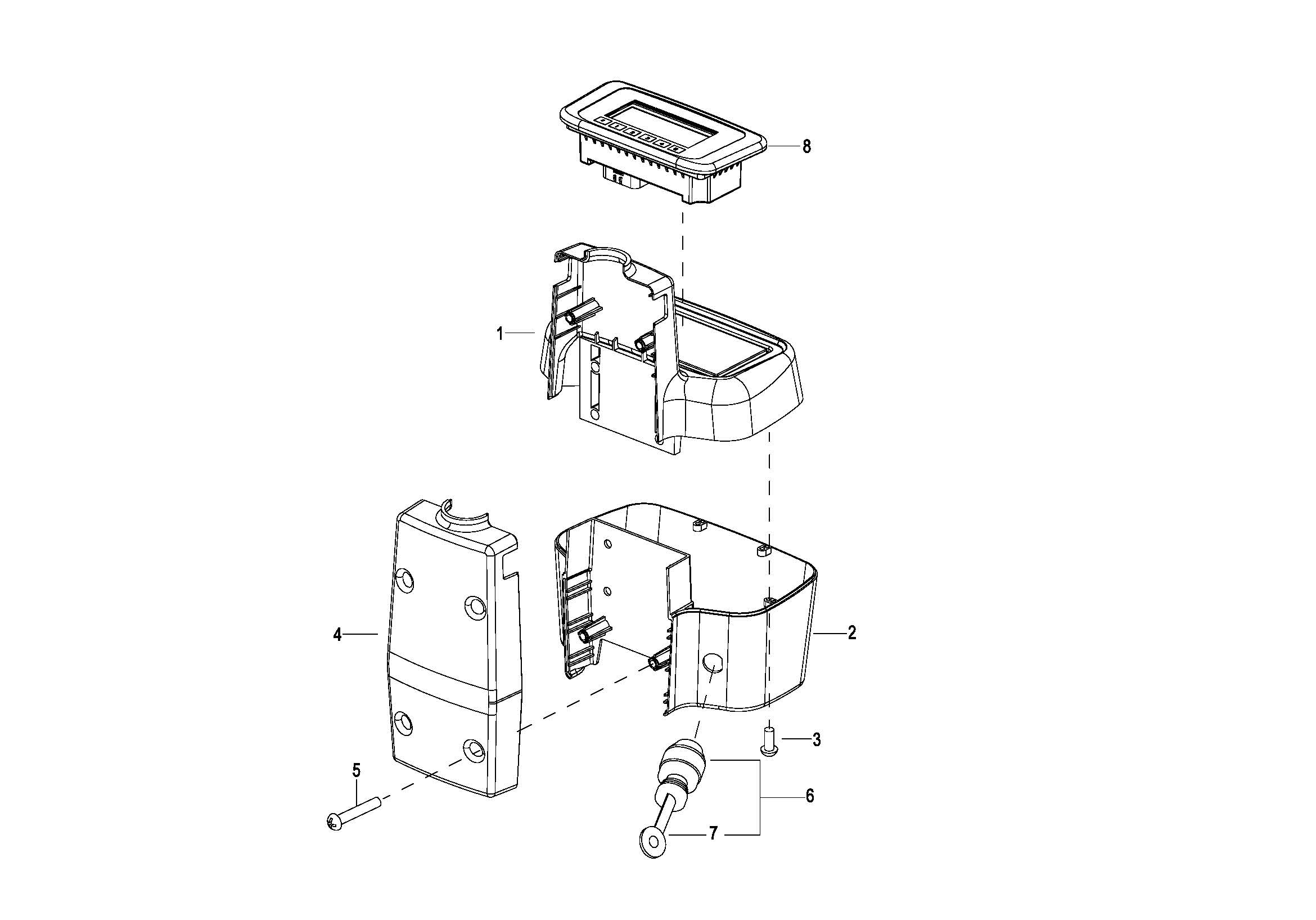 8

1

4

2

3

5

6

7