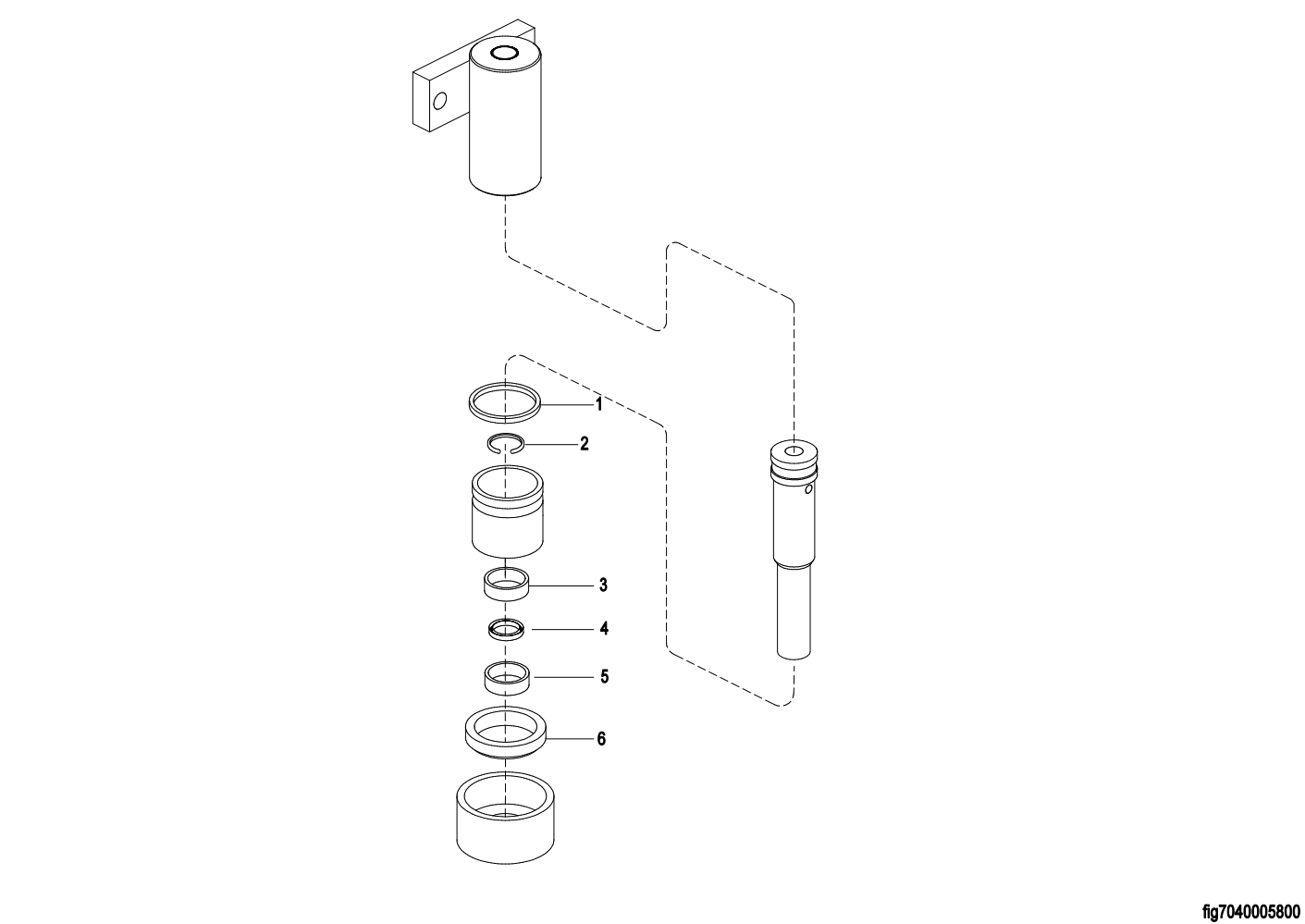 1
2
3
4
5
6
fig7040005800