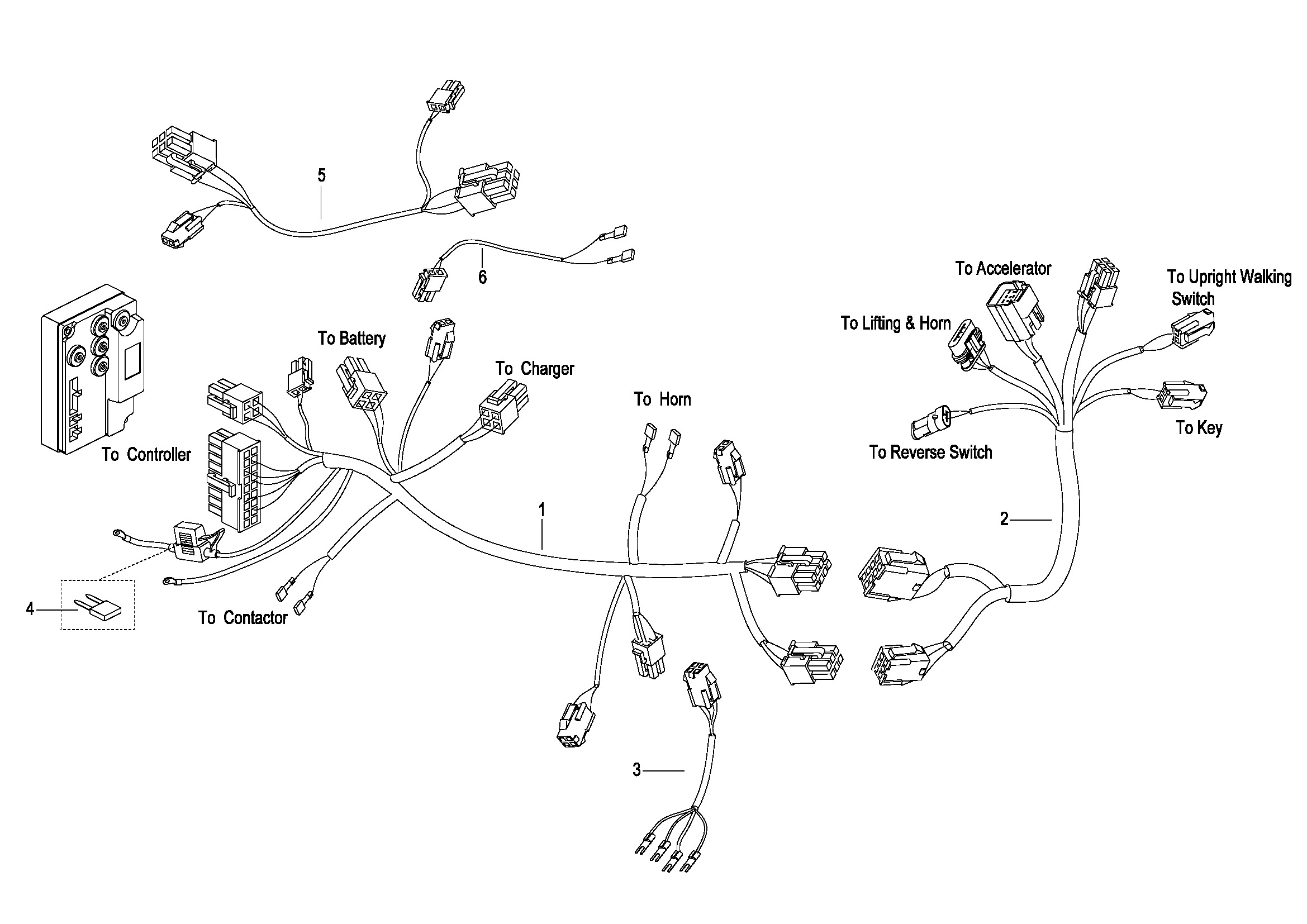 5

6

To Accelerator

To Upright Walking Switch

To Lifting & Horn

To Battery

To Charger

To Horn

To Key

To Reverse Switch

To Controller

1

2

4

To Contactor

3