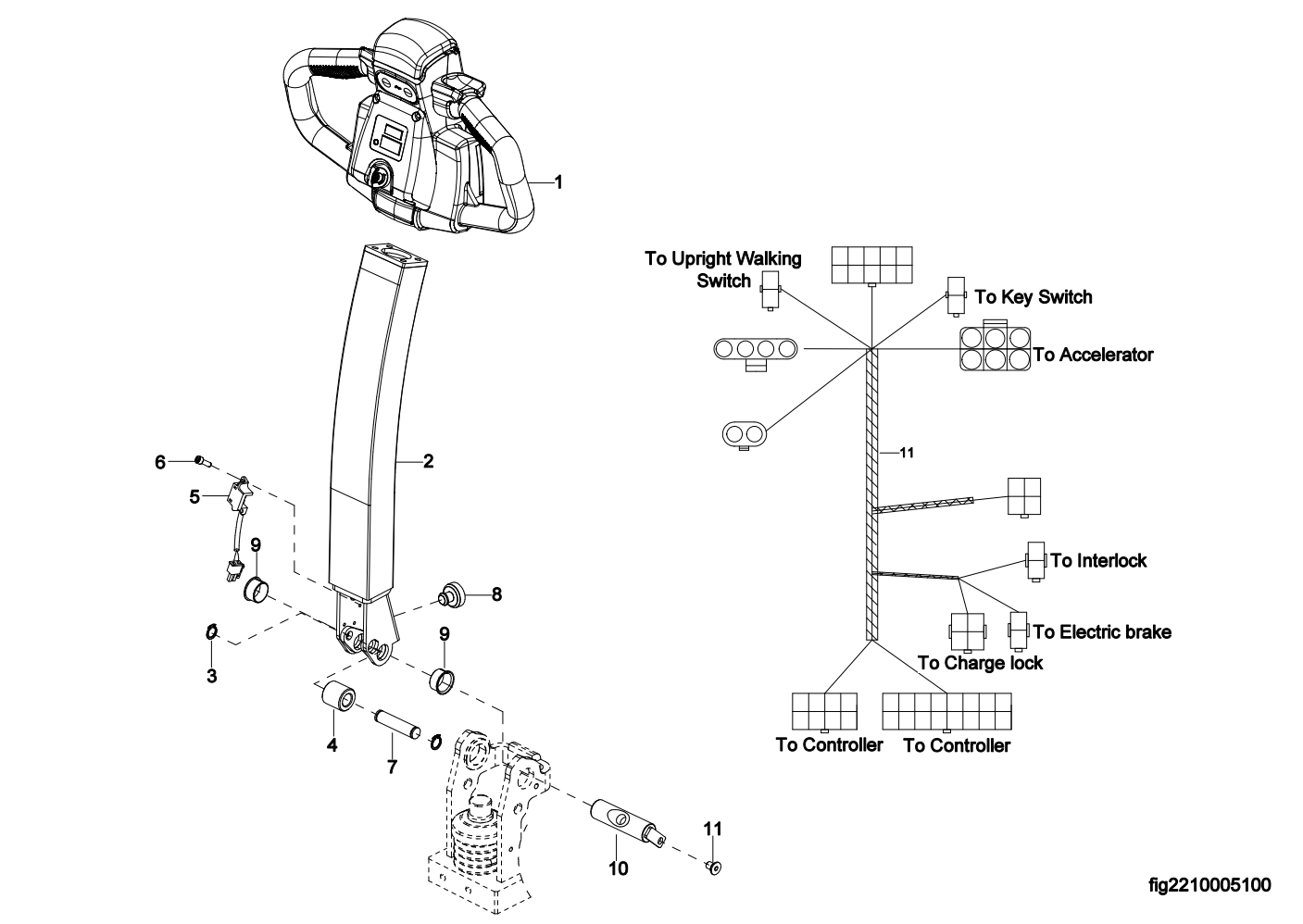 1

2

6

5

9

8

3

9

4

7

10

11

To Upright Walking Switch

To Key Switch

To Accelerator

11

To Interlock

To Electric brake

To Charge lock

To Controller

To Controller

fig2210005100