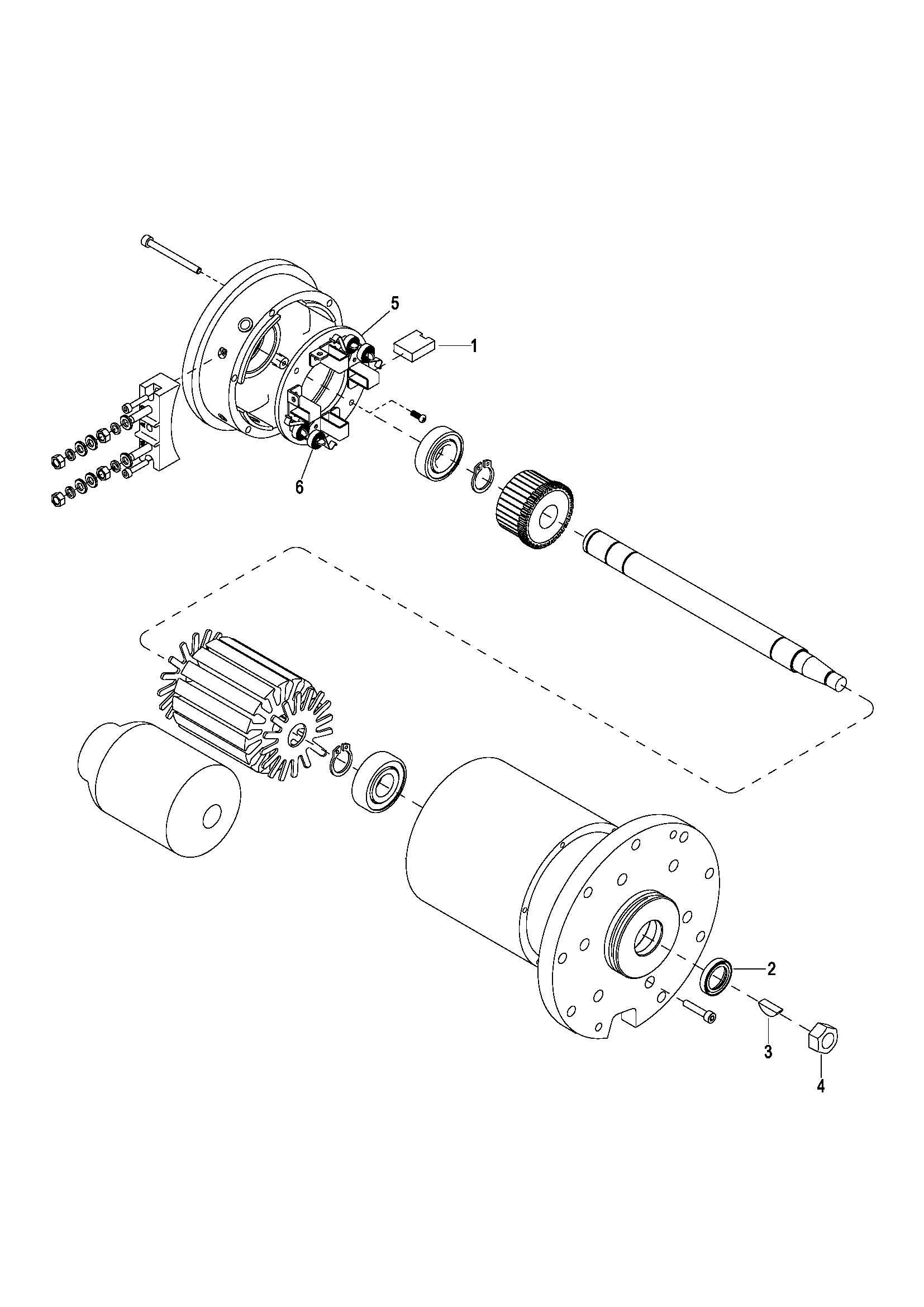 5
1
6
2
3
4