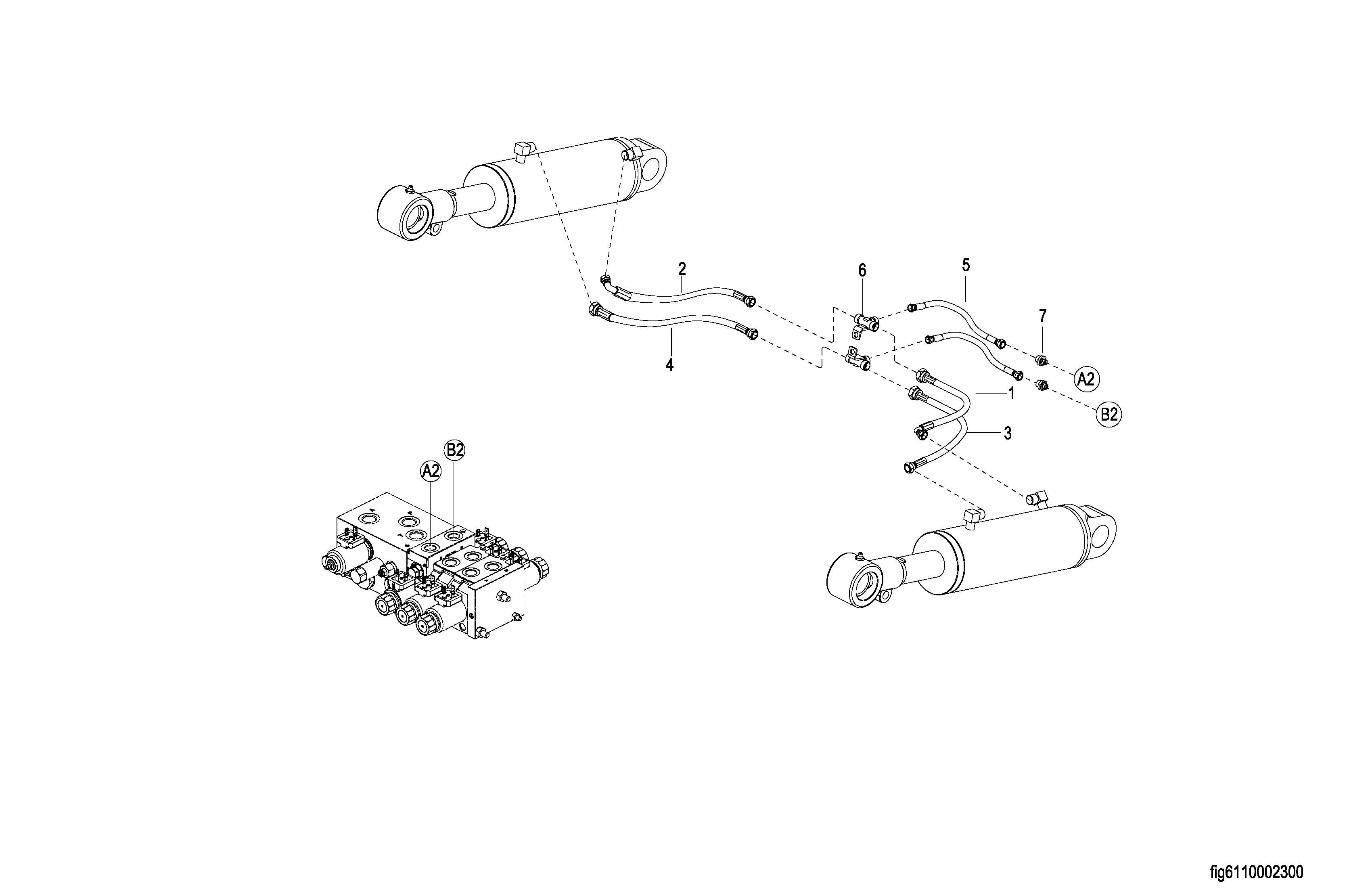 2
6
5
7
4
A2
1
B2
3
B2
A2
fig6110002300