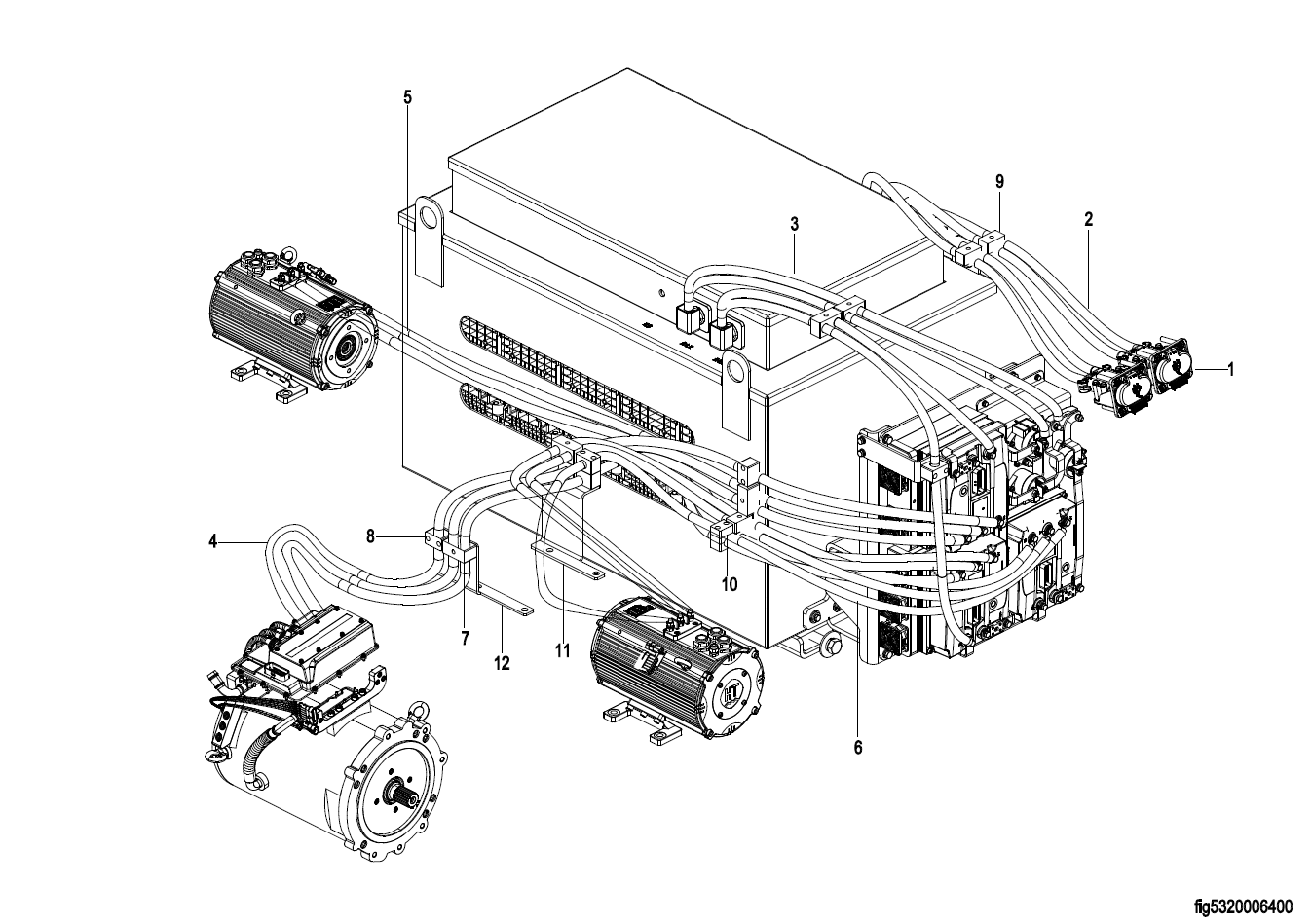 5
9
3
2
1
4
8
10
7
12
11
6
fig5320006400