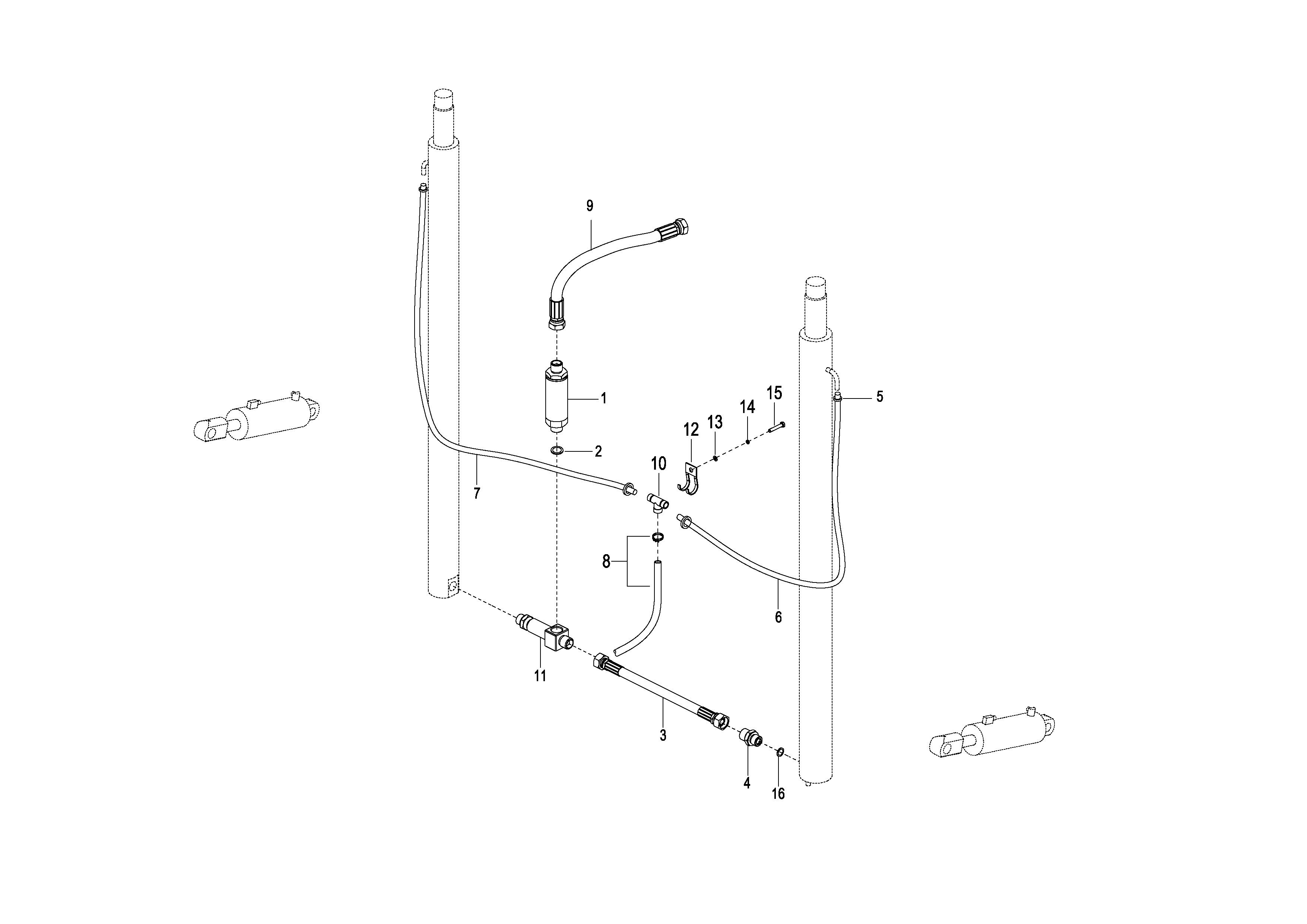 9
1
15
14
13
12
5
2
10
7
8
6
11
3
4
16