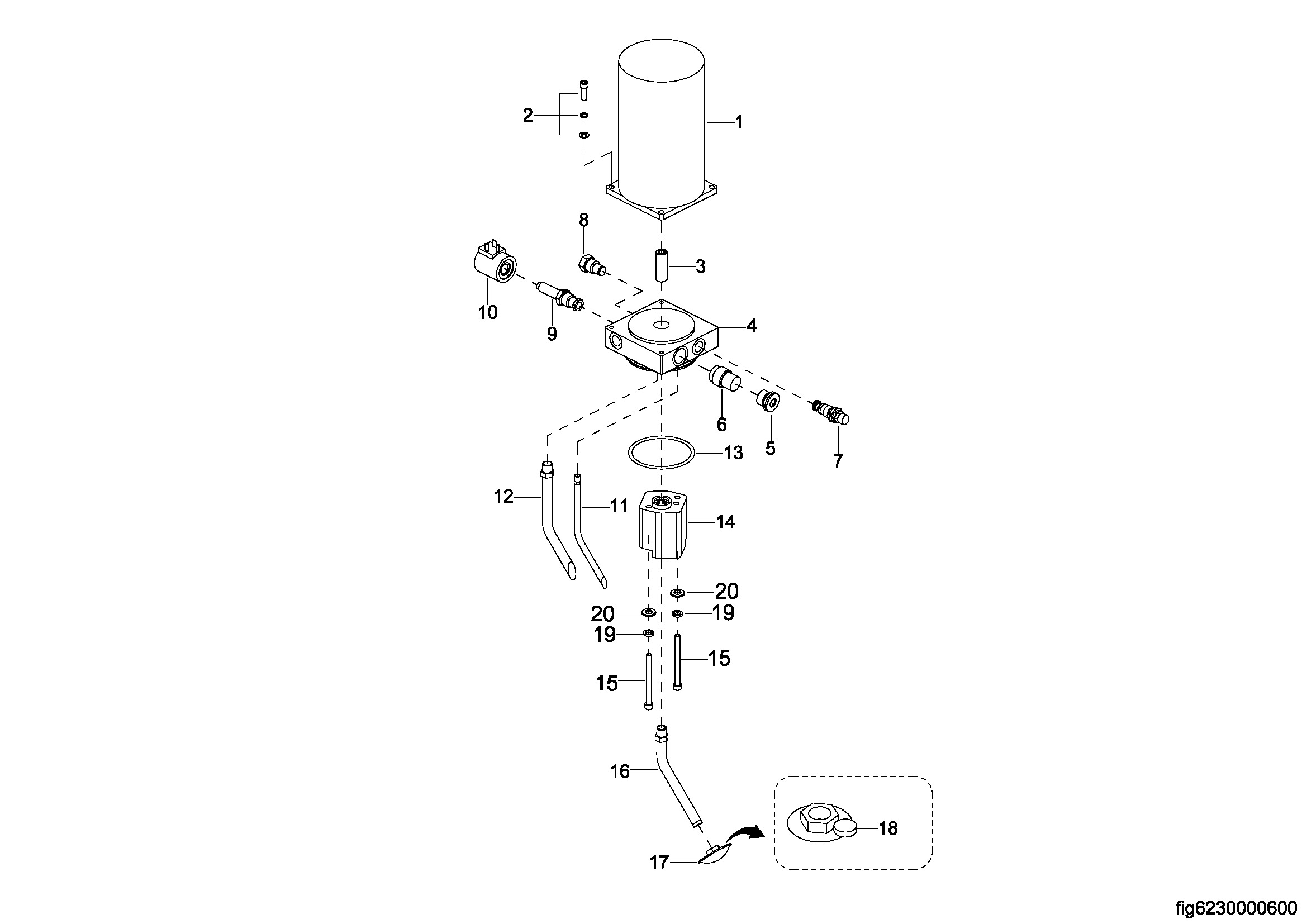 2
1
8
3
10
9
4
6
5
7
13
12
11
14
20
20
19
19
15
15
16
18
17
fig6230000600