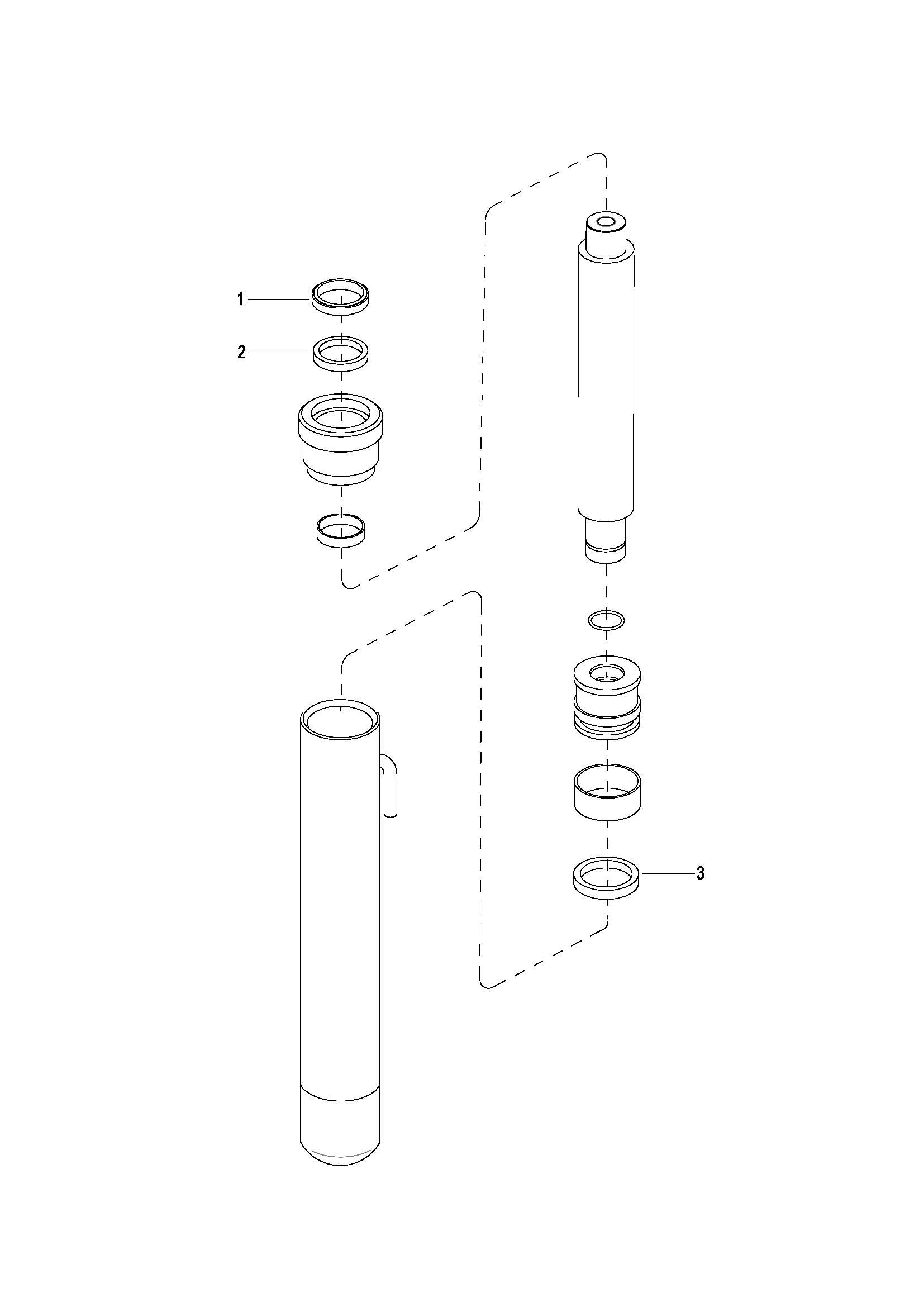 1
2
3