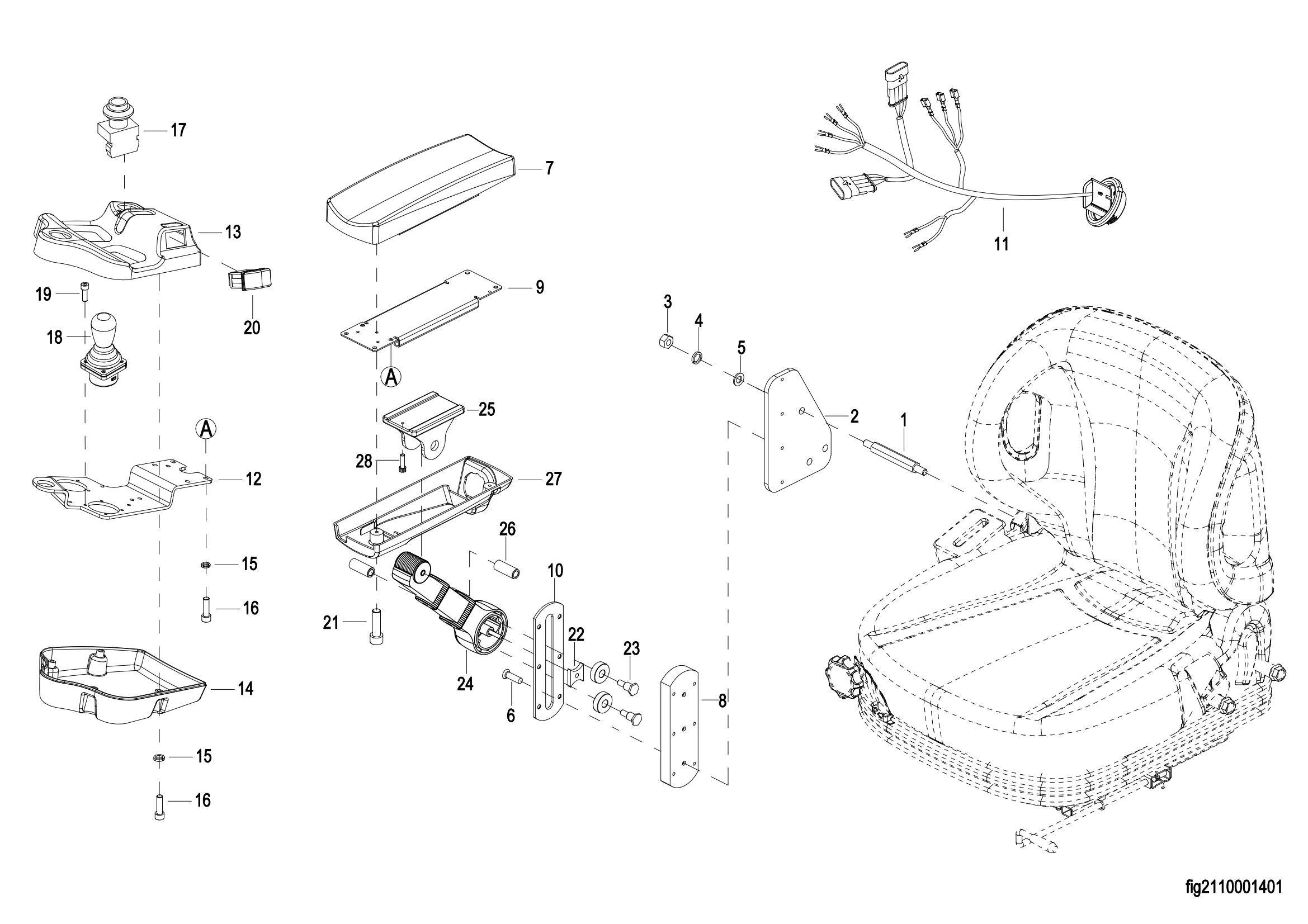 17
13
19
20
18
A
12
15
16
14
15
16
7
9
A
25
28
27
26
10
21
22
23
24
6
8
11
3
4
5
2
1
fig2110001401