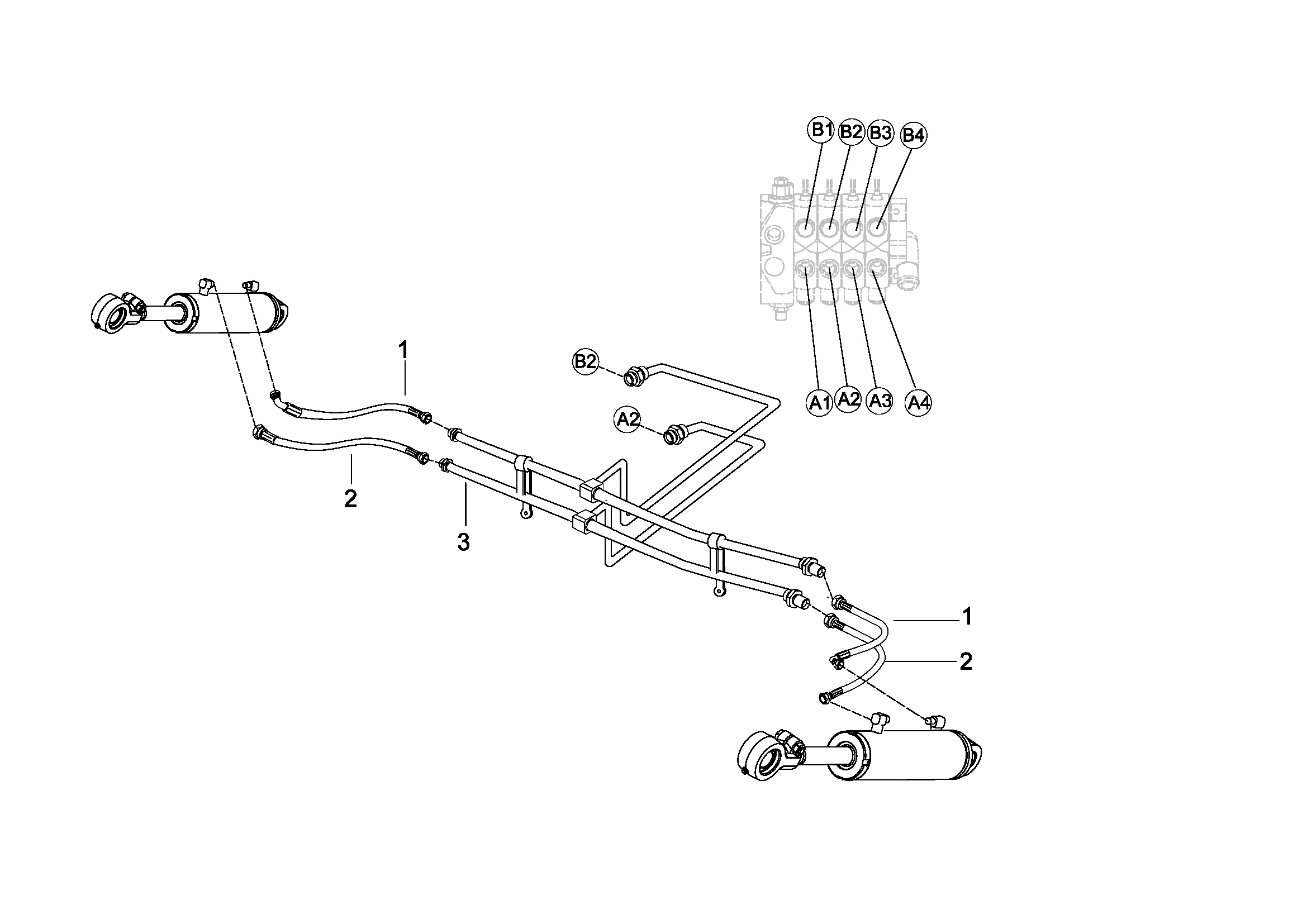 B1 B2 B3 B4

A1 A2 A3 A4

B2

A2

1

2

3

1

2