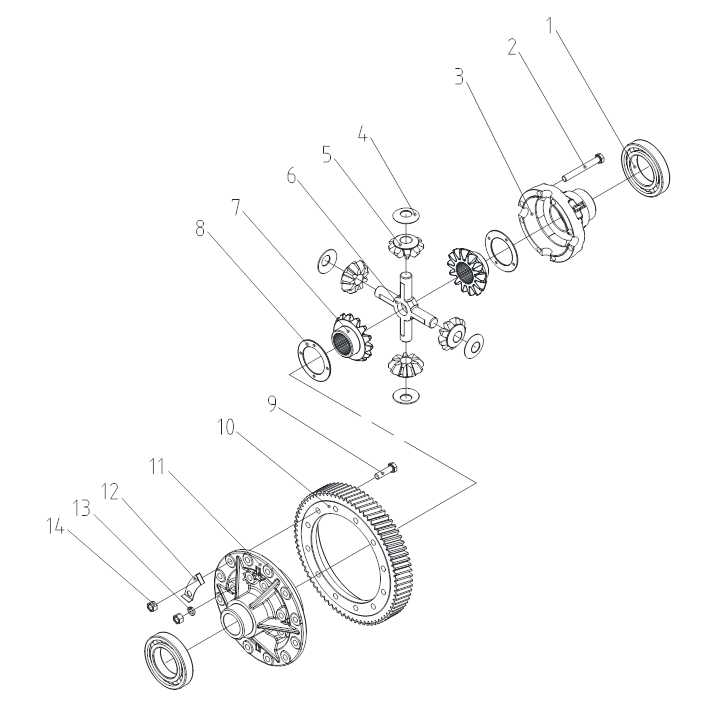 1
2
3
4
5
6
7
8
9
10
11
12
13
14