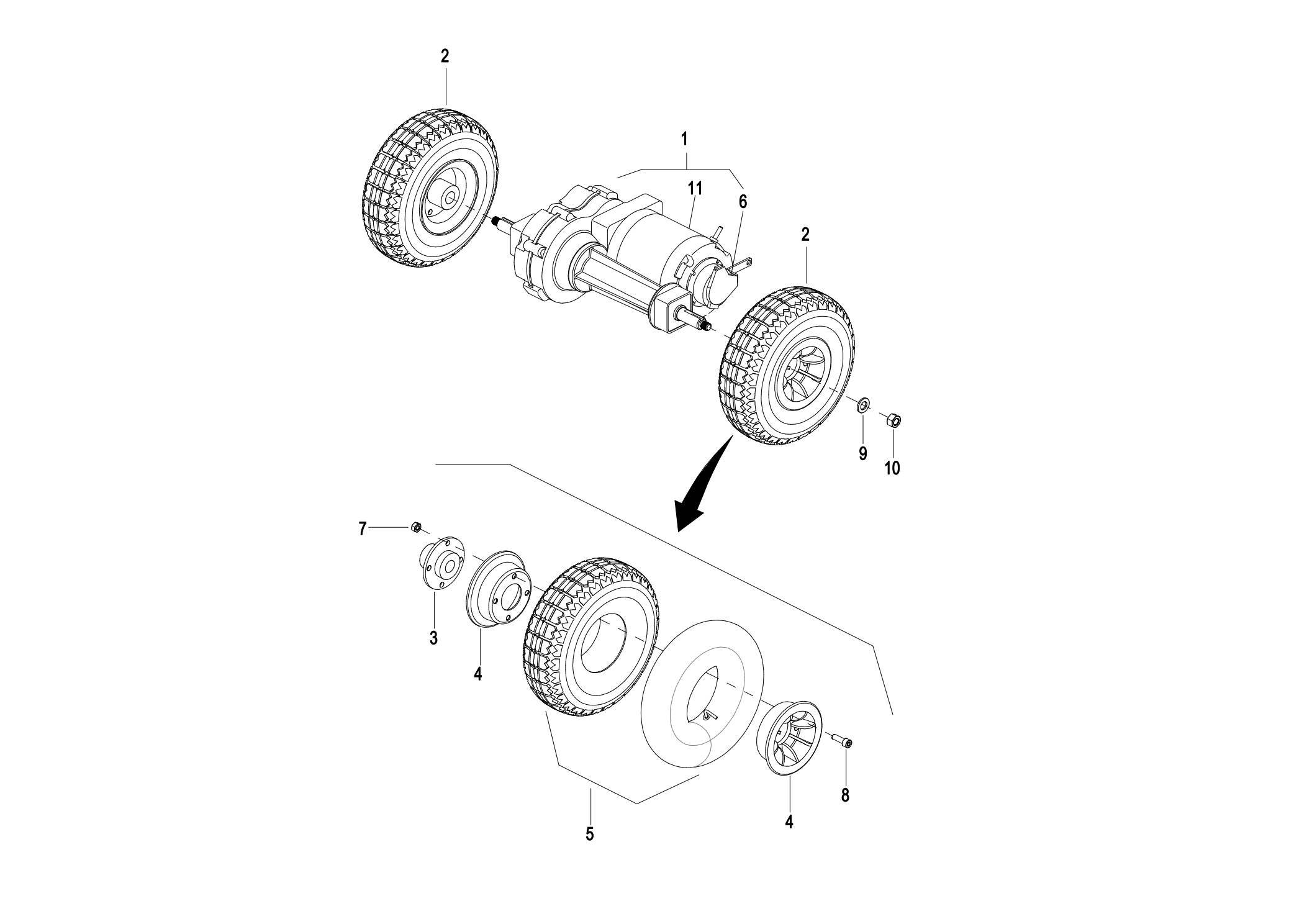 2
1
11
6
2
9
10
7
3
4
5
4
8