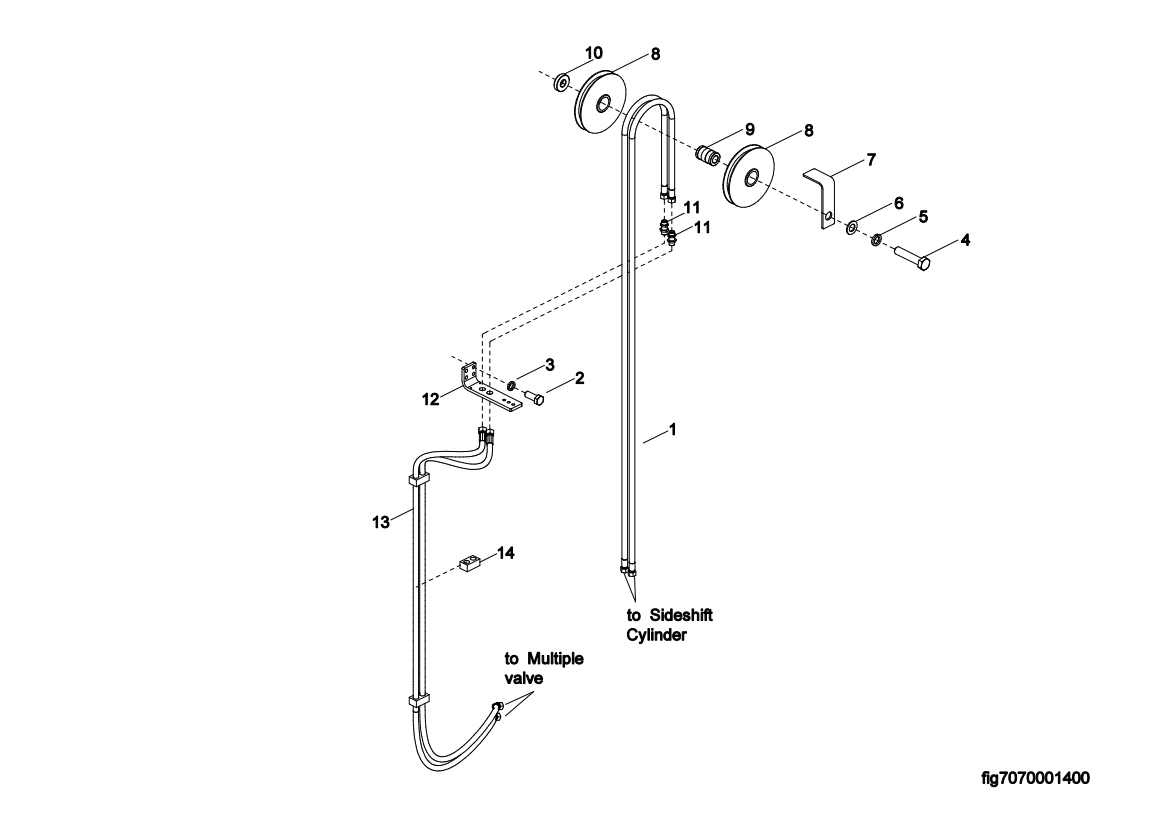 10
8
9
8
7
11
11
6
5
4
3
2
12
1
13
14
to Sideshift Cylinder
to Multiple valve
fig7070001400