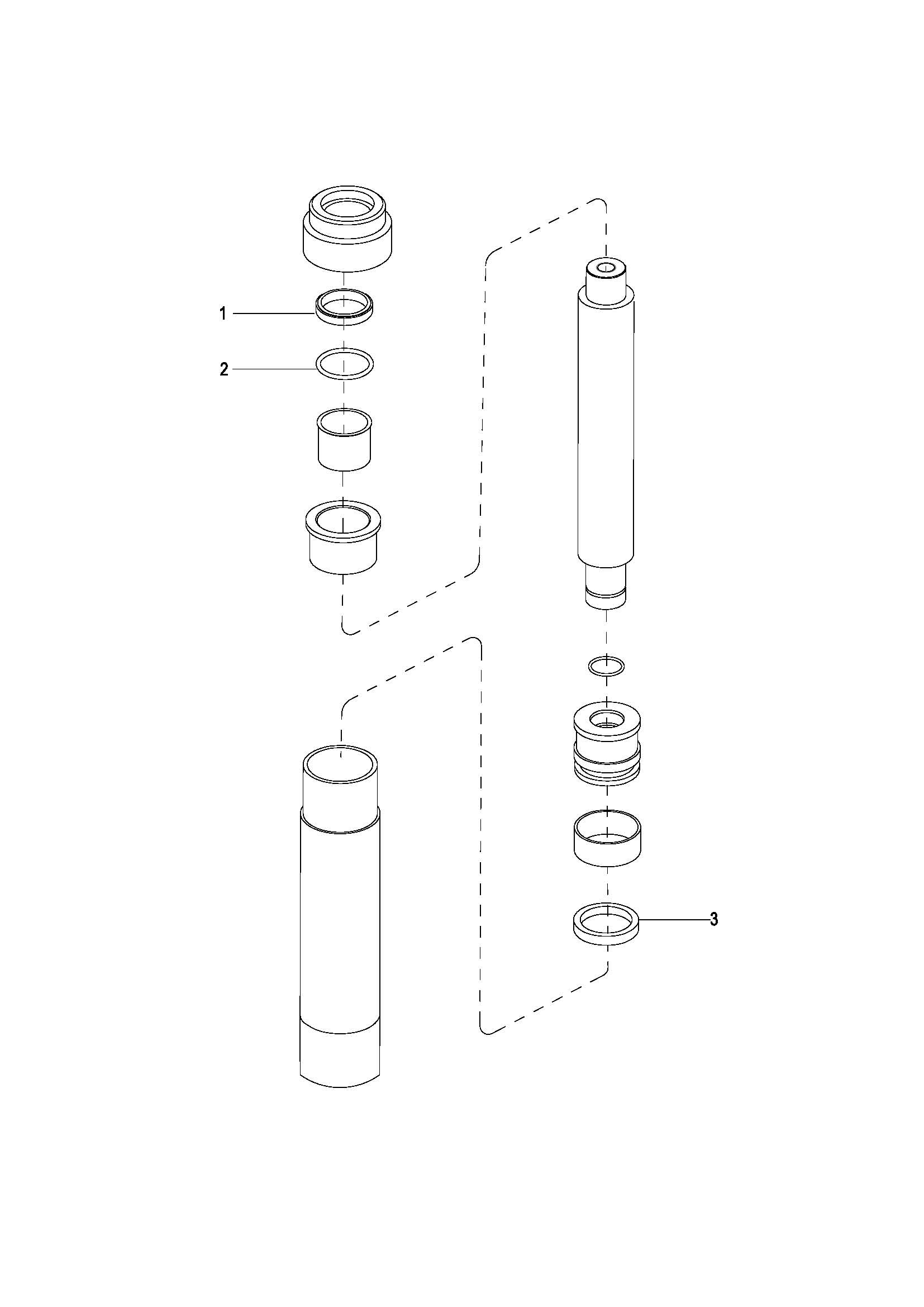 1

2

3