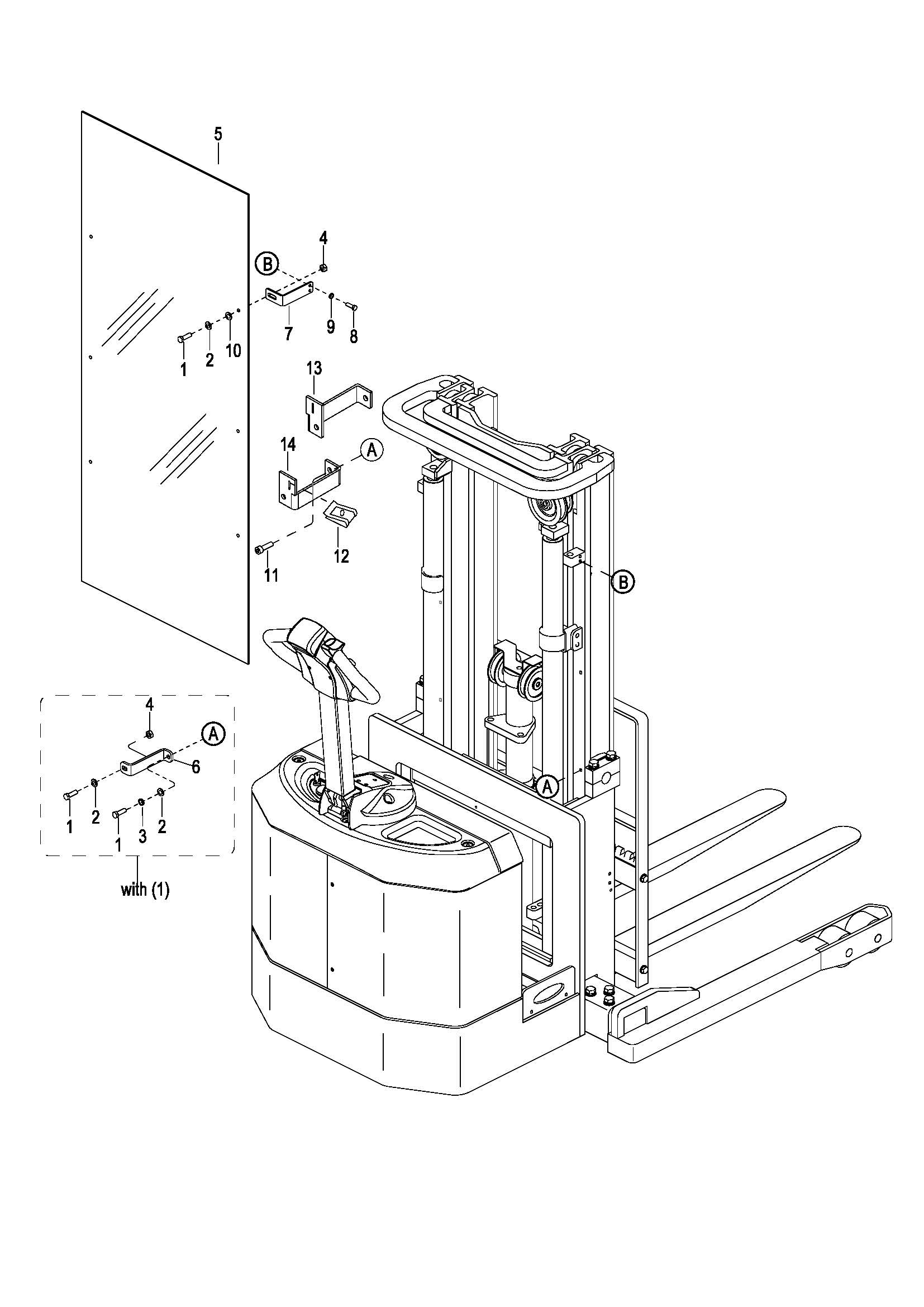 5

4
B
7
9
8
1
2
10

13

14
A
12
11

B

4
A
6
1
2
1
3
2
with (1)

A