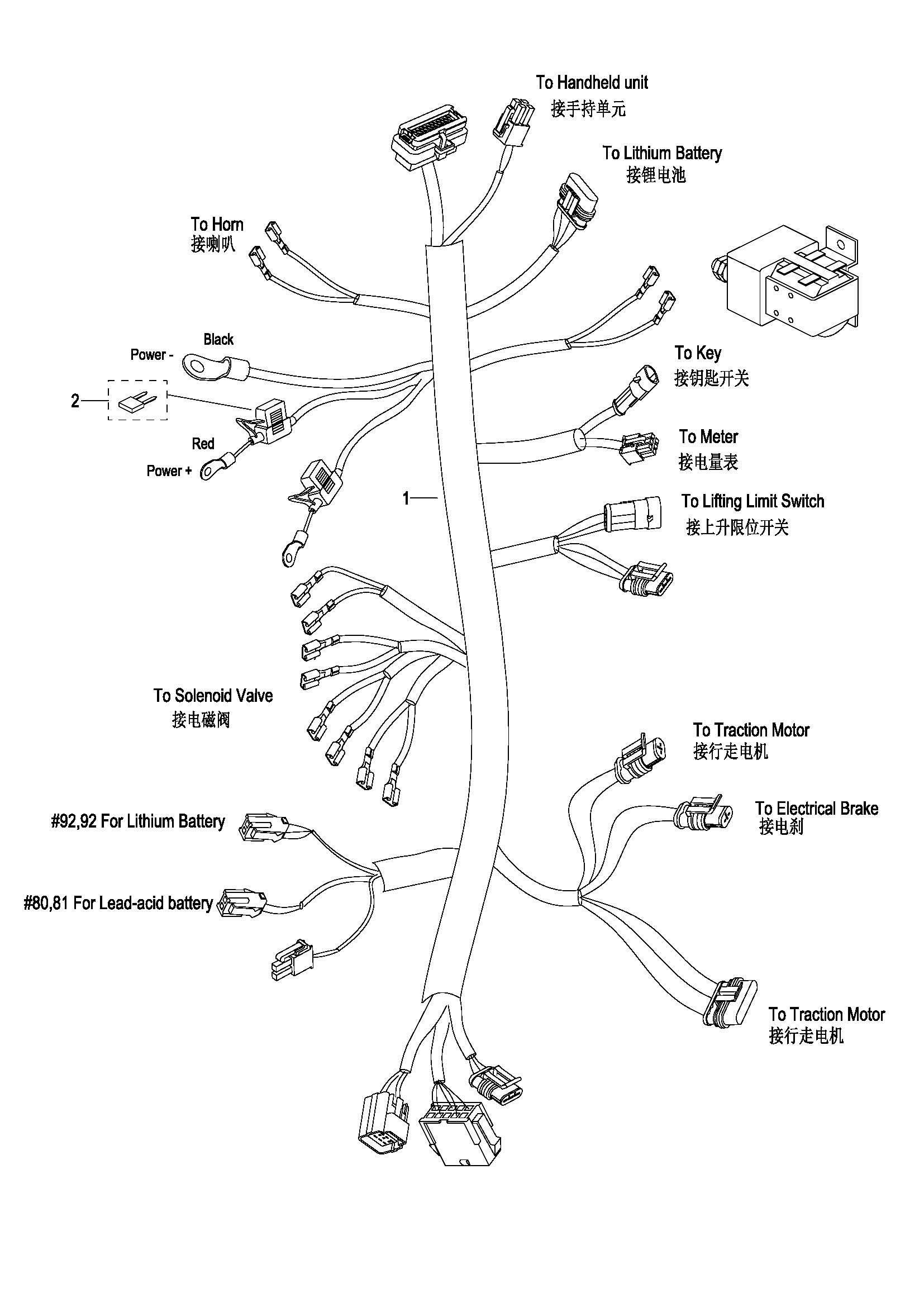 To Handheld unit
接手持单元

To Lithium Battery
接锂电池

To Horn
接喇叭

Black
Power -

2

Red
Power +

To Key
接钥匙开关

To Meter
接电量表

1

To Lifting Limit Switch
接上升限位开关

To Solenoid Valve
接电磁阀

To Traction Motor
接行走电机

To Electrical Brake
接电刹

#92,92 For Lithium Battery

#80,81 For Lead-acid battery

To Traction Motor
接行走电机