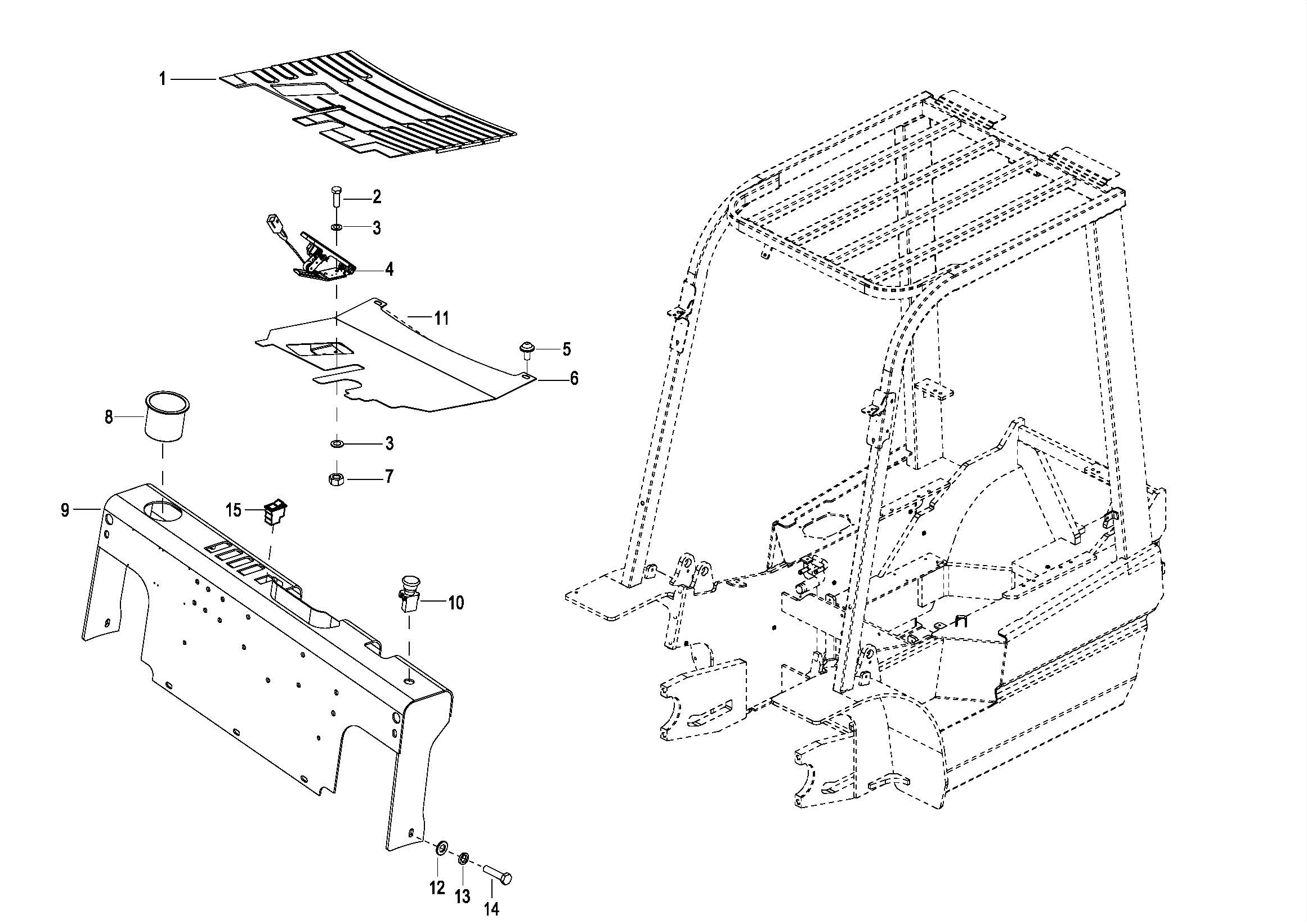 1
2
3
4
11
5
6
8
3
7
9
15
10
12
13
14