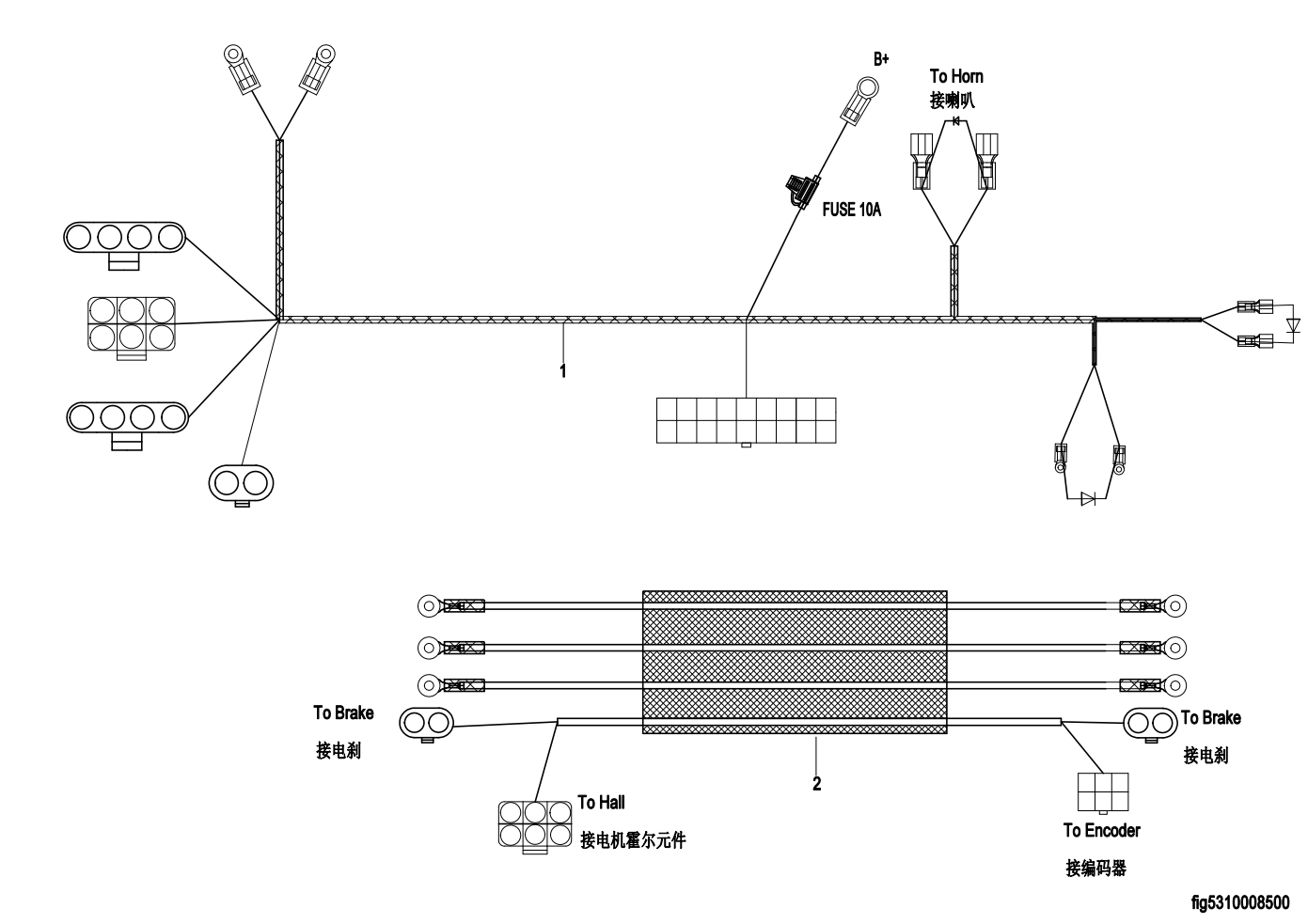 B+

To Horn
接喇叭

FUSE 10A

1

To Brake
接电刹

To Brake
接电刹

2

To Hall
接电机霍尔元件

To Encoder
接编码器

fig5310008500