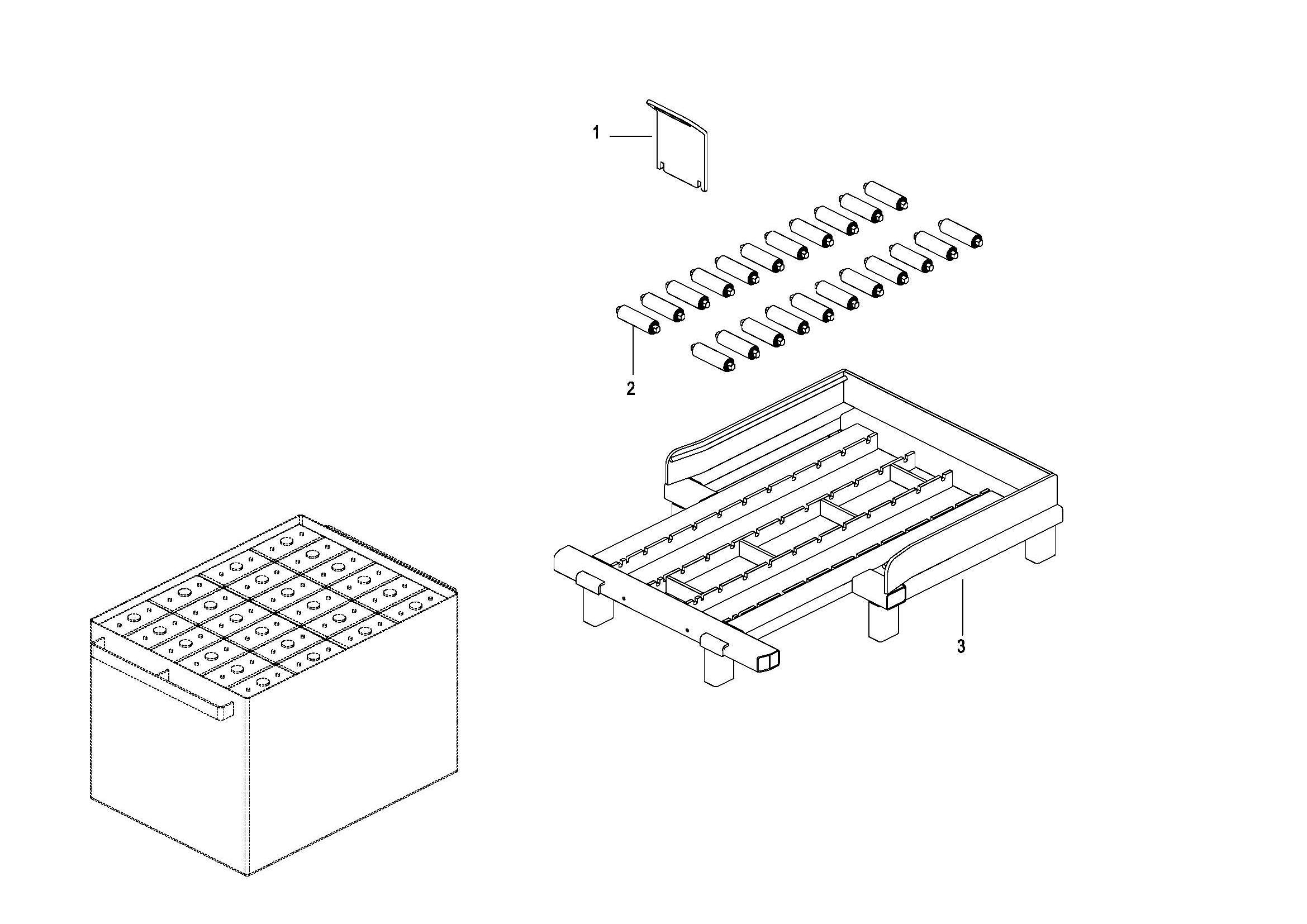 1

2

3