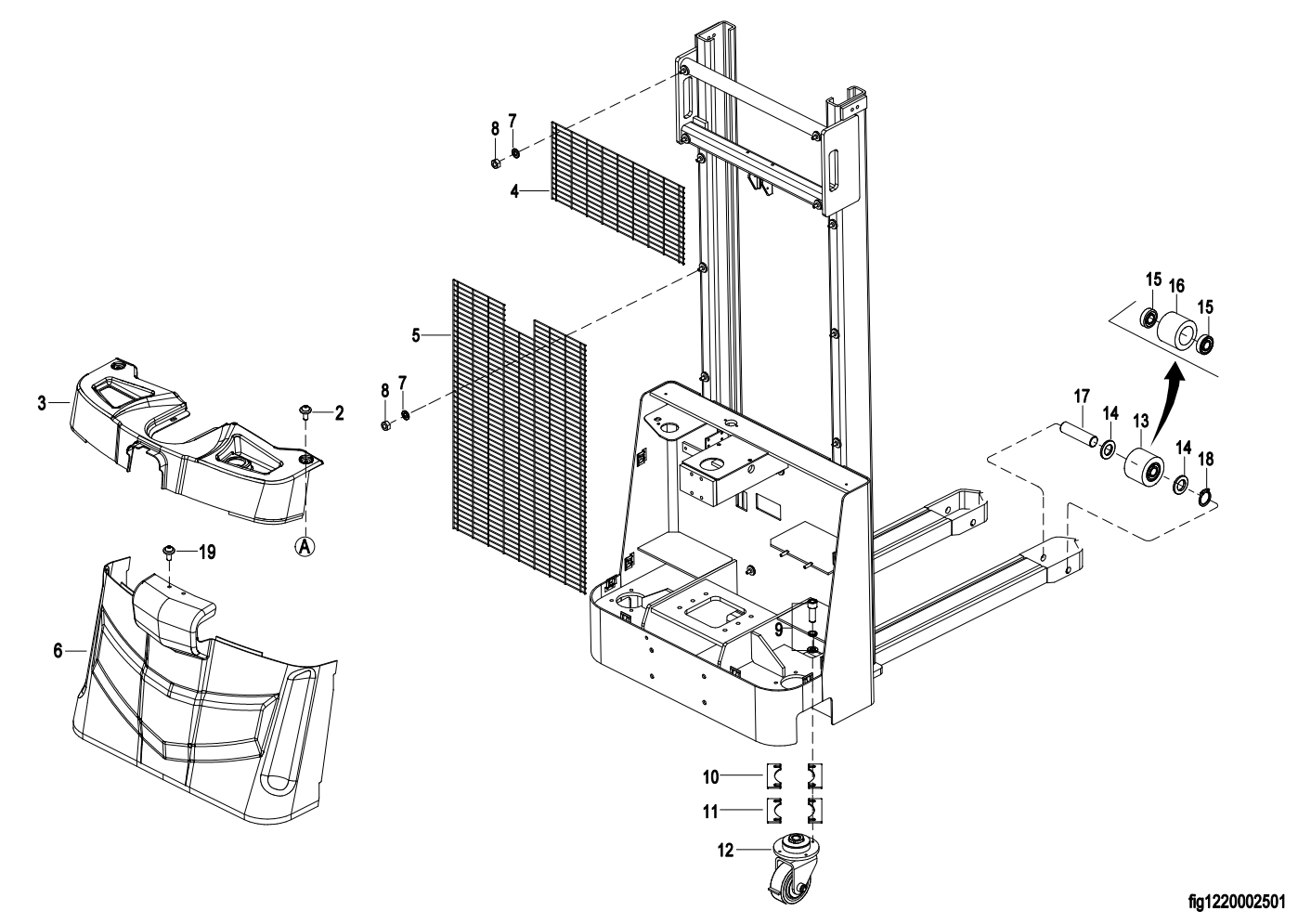 8
7
4
5
8
7
3
2
A
19
6
15
16
15
17
14
13
14
18
9
10
11
12
fig1220002501