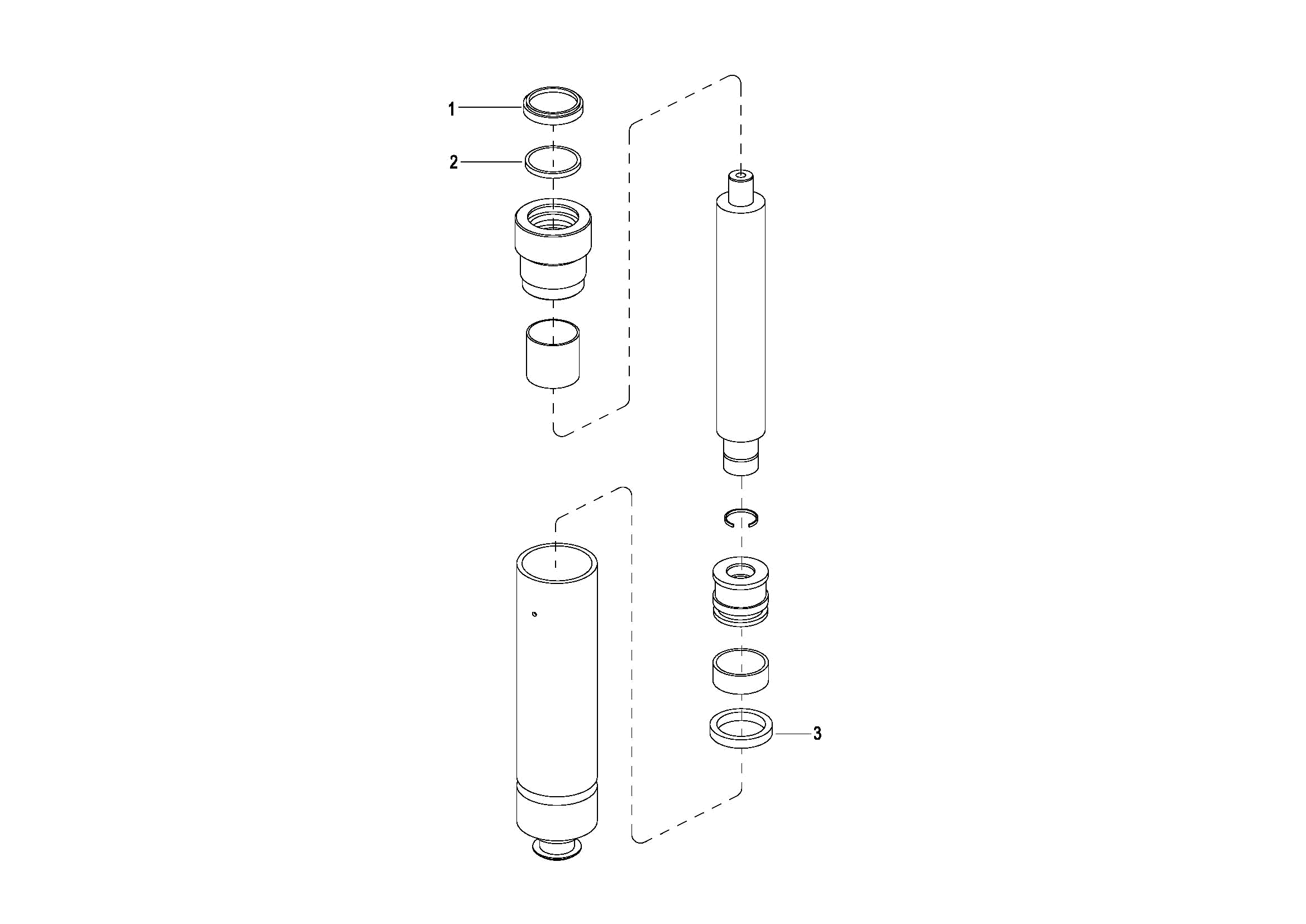 1
2
3