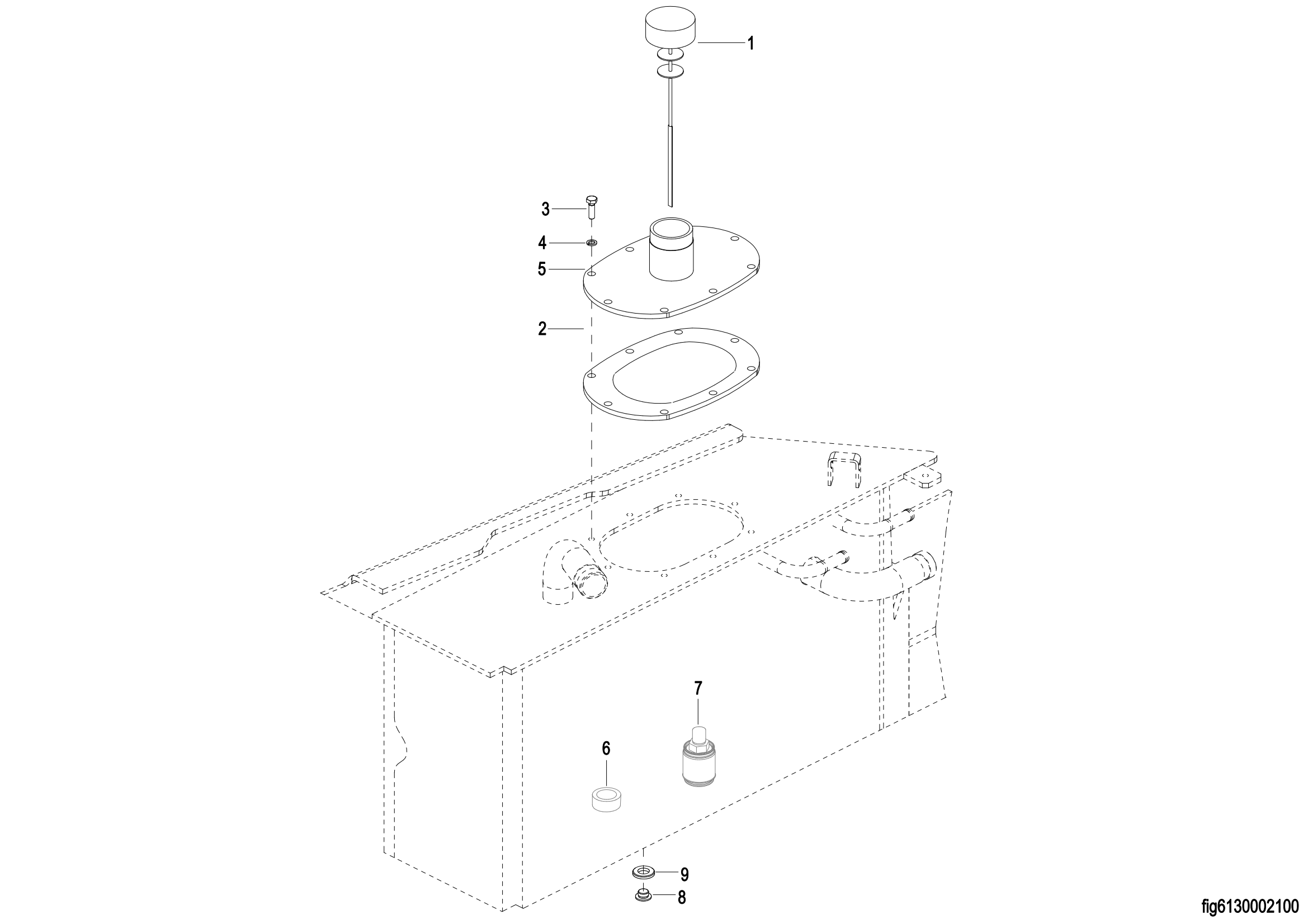 1

3

4

5

2

7

6

9

8

fig6130002100