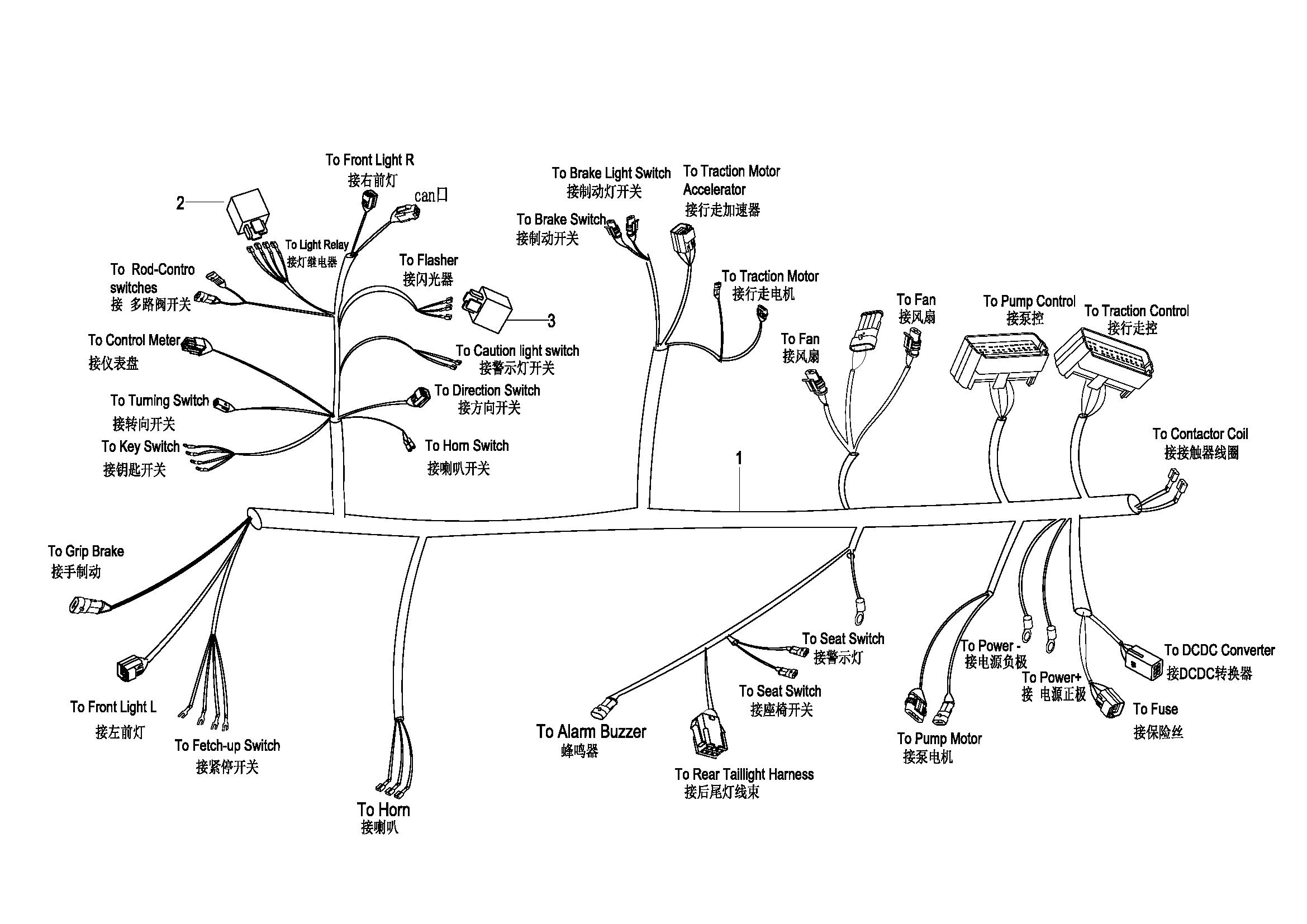 To Front Light R
接右前灯

can口

2

To Light Relay
接灯继电器

To Rod-Contro switches
接 多路阀开关

To Flasher
接闪光器

3

To Control Meter
接仪表盘

To Caution light switch
接警示灯开关

To Turning Switch
接转向开关

To Direction Switch
接方向开关

To Key Switch
接钥匙开关

To Horn Switch
接喇叭开关

To Brake Light Switch
接制动灯开关

To Traction Motor Accelerator
接行走加速器

To Brake Switch
接制动开关

To Traction Motor
接行走电机

To Fan
接风扇

To Fan
接风扇

To Pump Control
接泵控

To Traction Control
接行走控

To Contactor Coil
接接触器线圈

1

To Grip Brake
接手制动

To Front Light L
接左前灯

To Fetch-up Switch
接紧停开关

To Horn
接喇叭

To Alarm Buzzer
蜂鸣器

To Seat Switch
接警示灯

To Seat Switch
接座椅开关

To Rear Taillight Harness
接后尾灯线束

To Power -
接电源负极

To Power+
接 电源正极

To Pump Motor
接泵电机

To DCDC Converter
接DCDC转换器

To Fuse
接保险丝