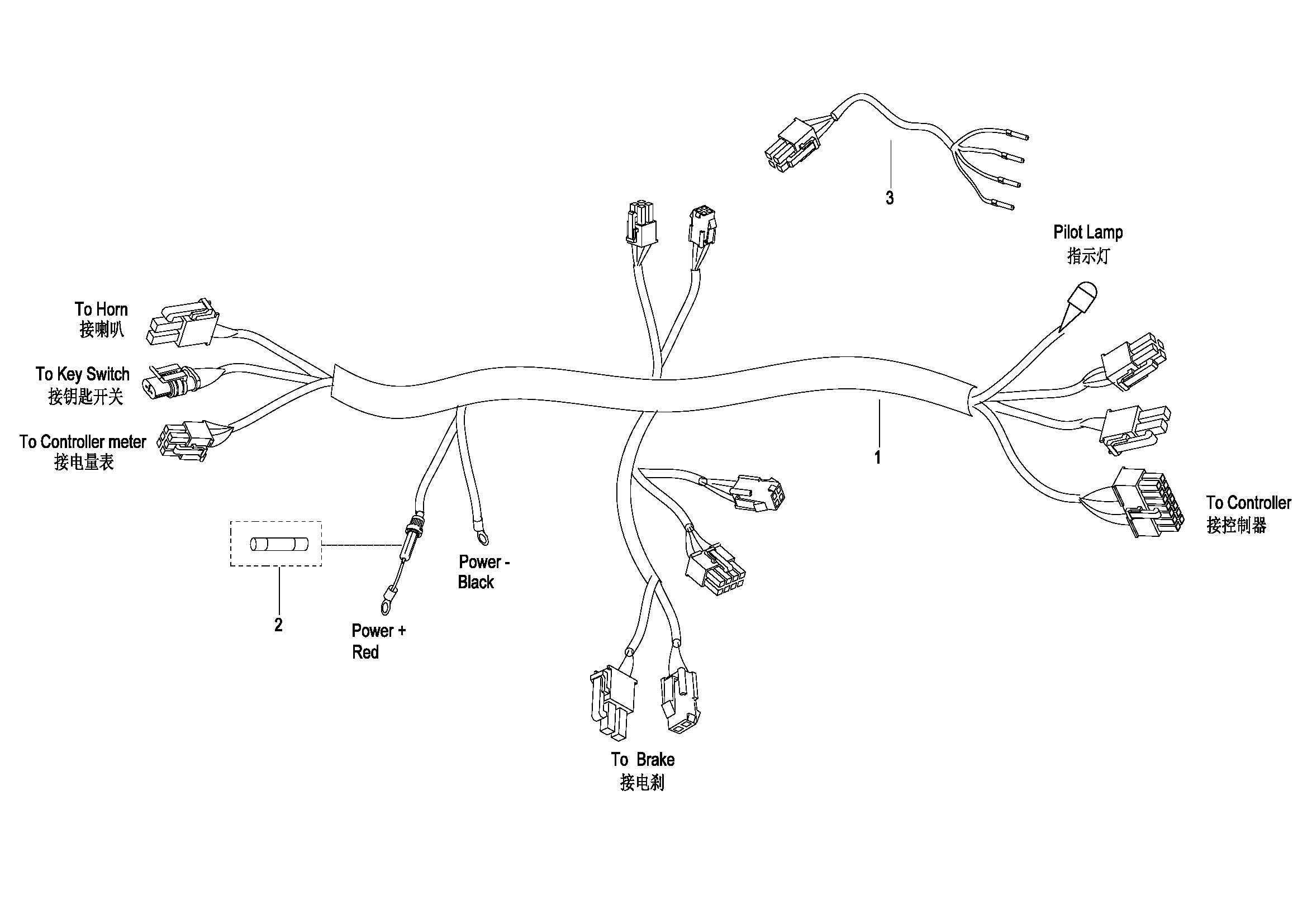 3

Pilot Lamp
指示灯

To Horn
接喇叭

To Key Switch
接钥匙开关

To Controller meter
接电量表

1

To Controller
接控制器

2

Power -
Black

Power +
Red

To Brake
接电刹