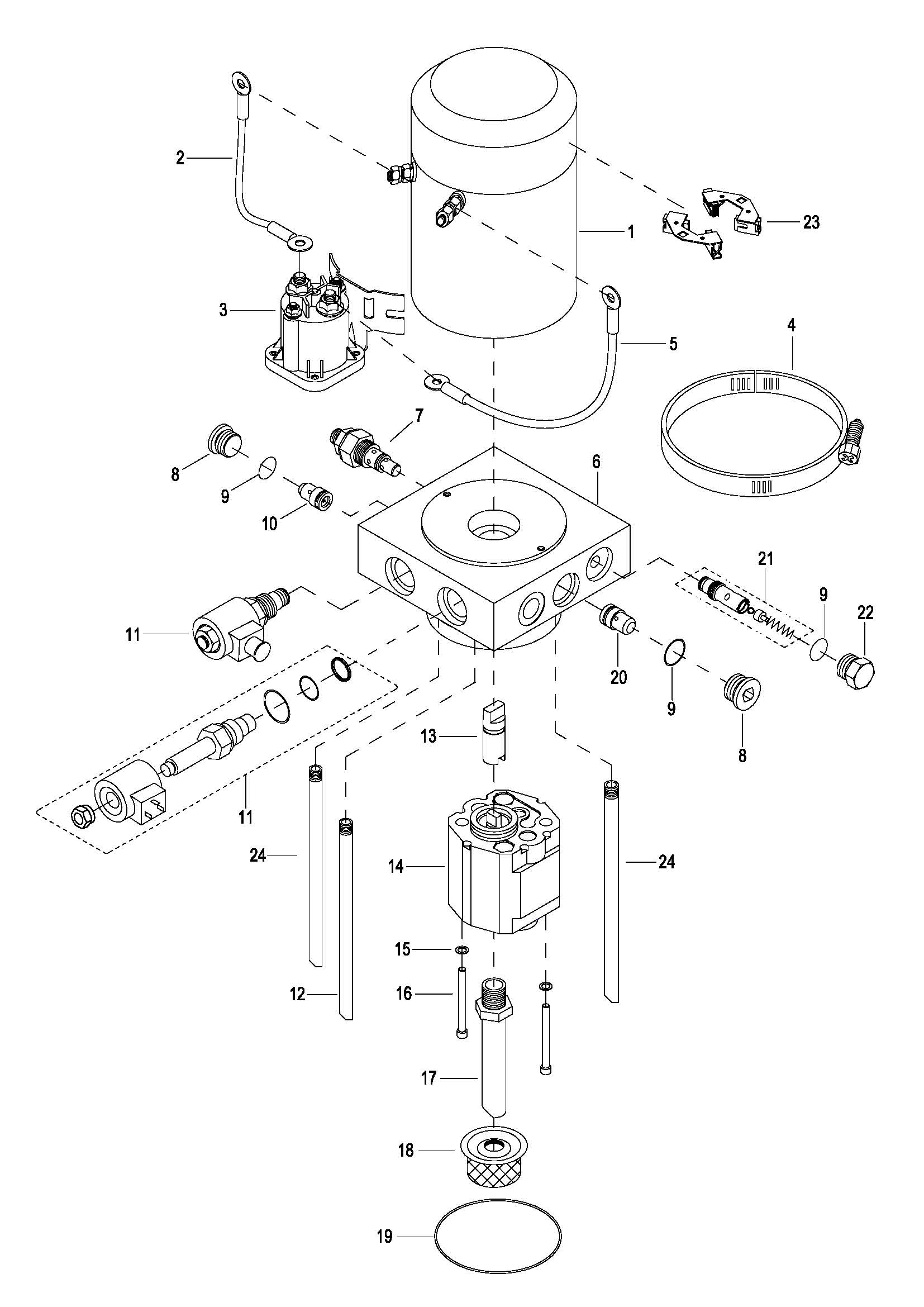 2
1
23
3
5
4
7
8
9
10
6
21
9
22
11
20
9
8
13
11
24
14
24
15
12
16
17
18
19