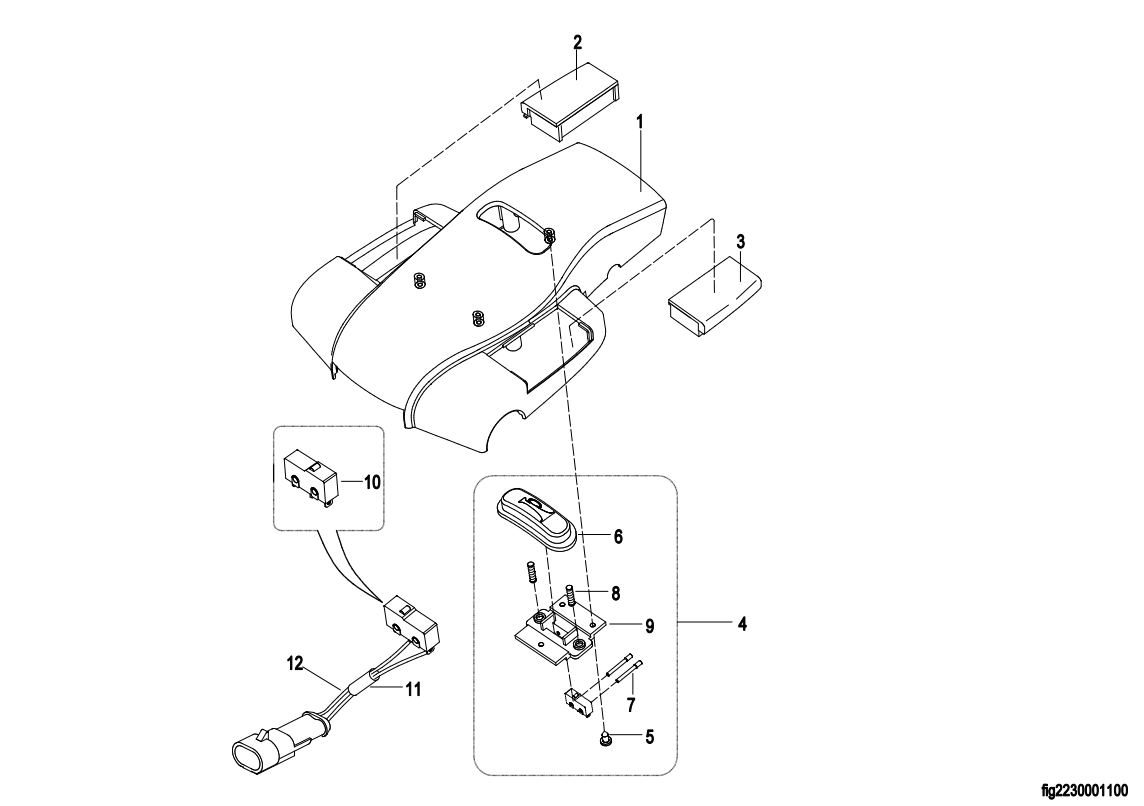 2
1
3
10
6
8
9
4
12
11
7
5
fig2230001100