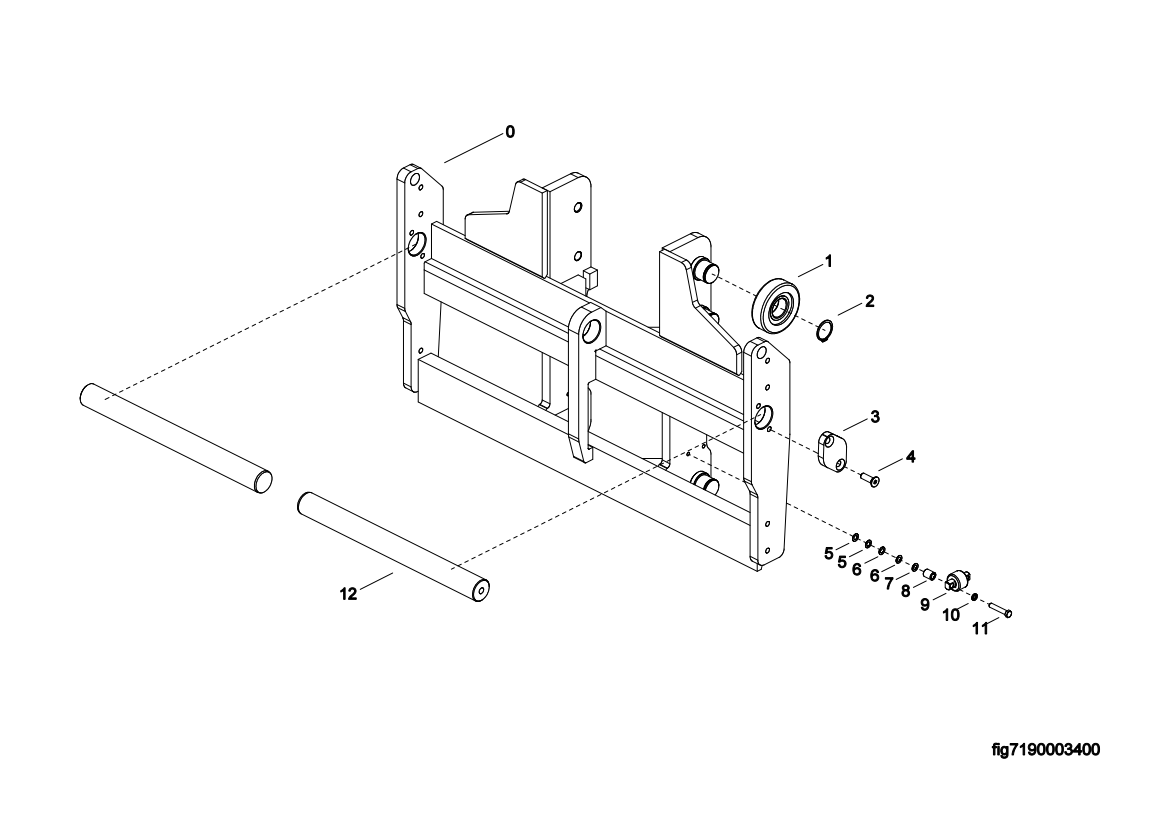 0
1
2
3
4
5
5
6
6
7
8
9
10
11
12
fig7190003400