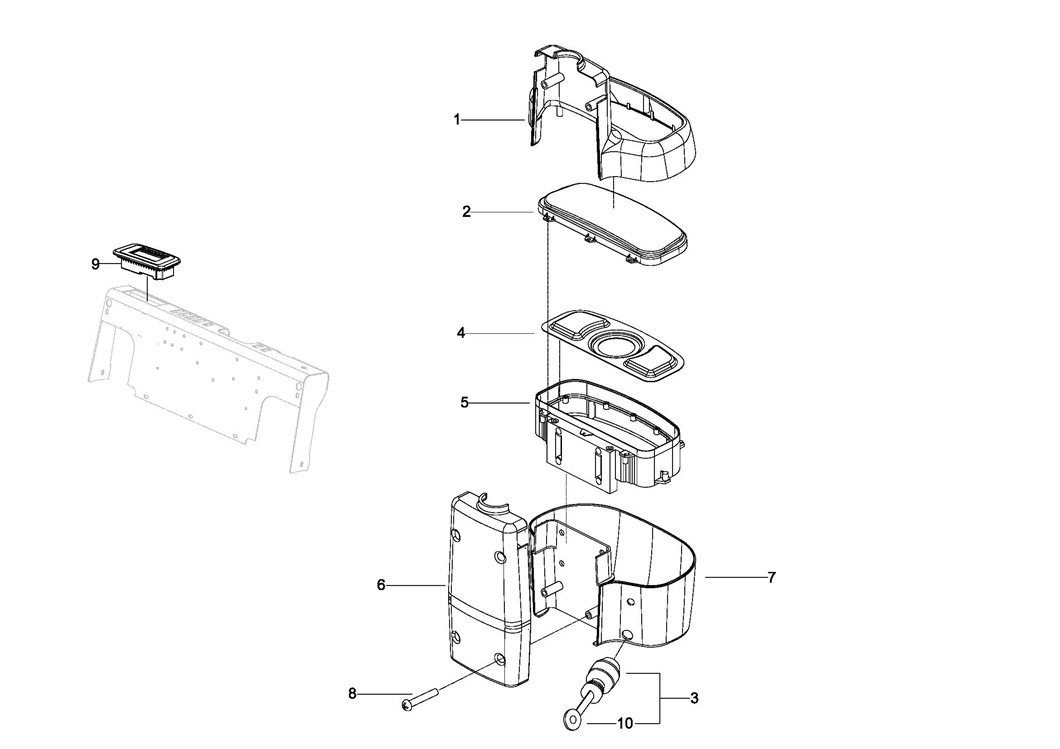 1
2
9
4
5
6
7
8
3
10