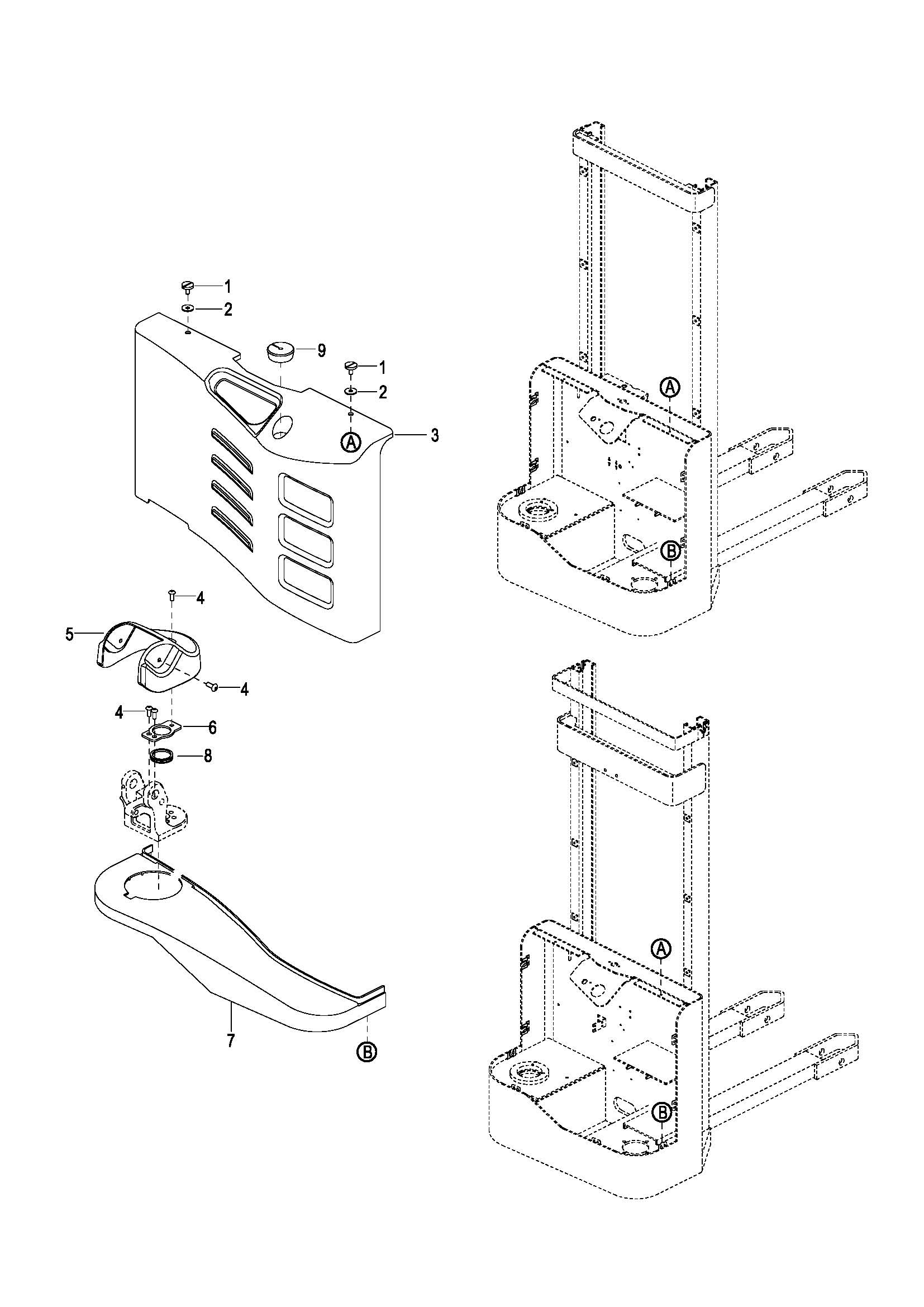 1
2
9
1
2
A
3
A
B
4
5
4
4
6
8
7
B
A
B