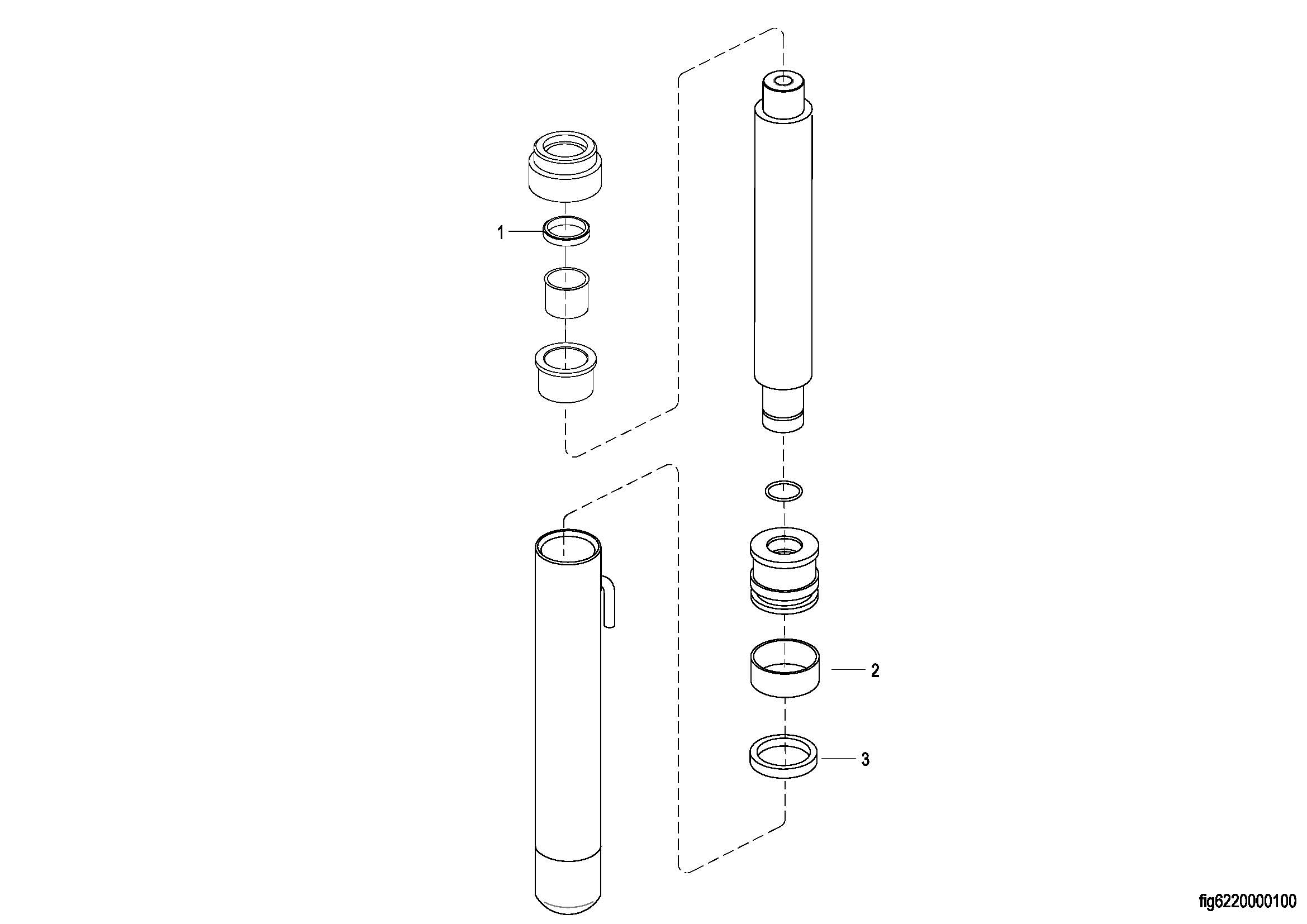 1

2

3

fig6220000100