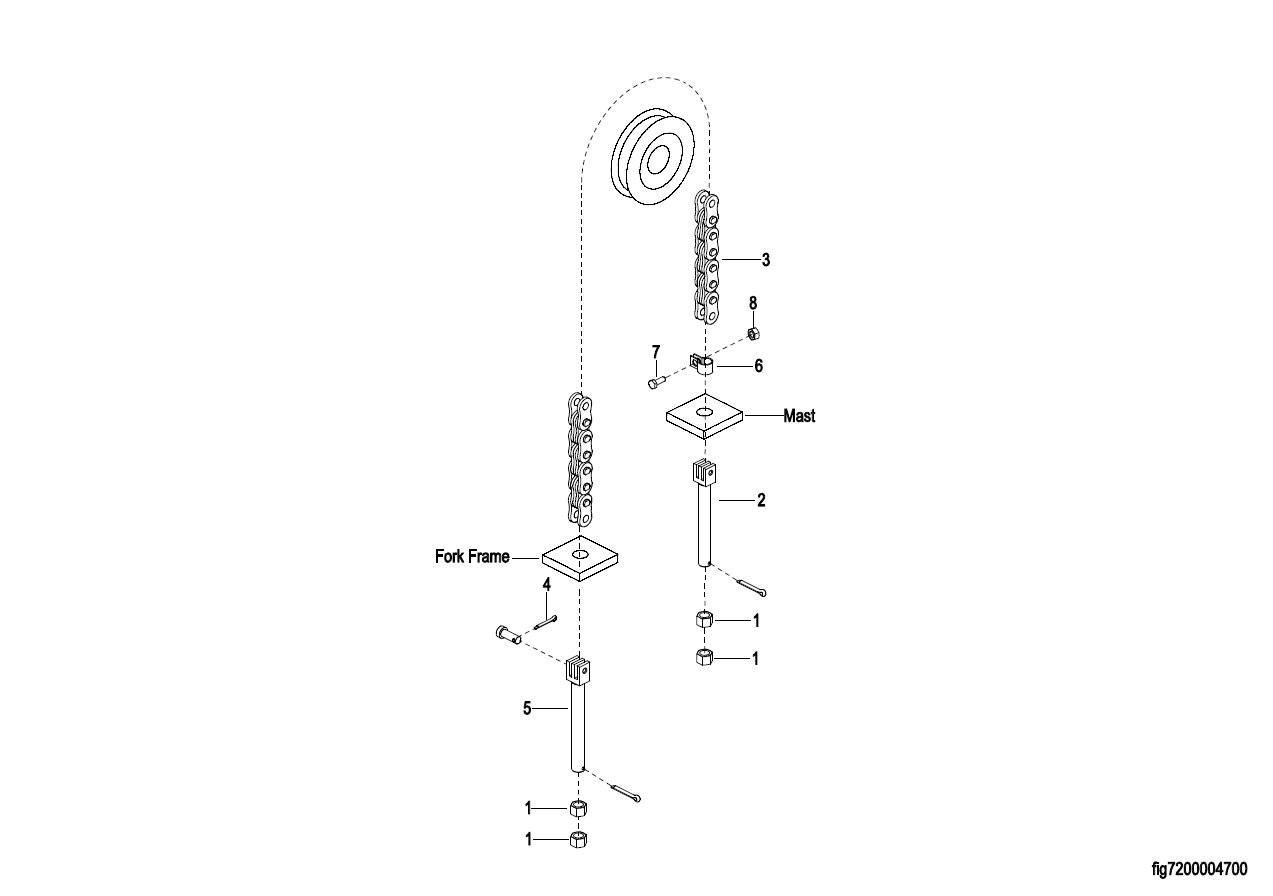 3
8
7
6
Mast
2
Fork Frame
4
1
1
5
1
1
fig7200004700