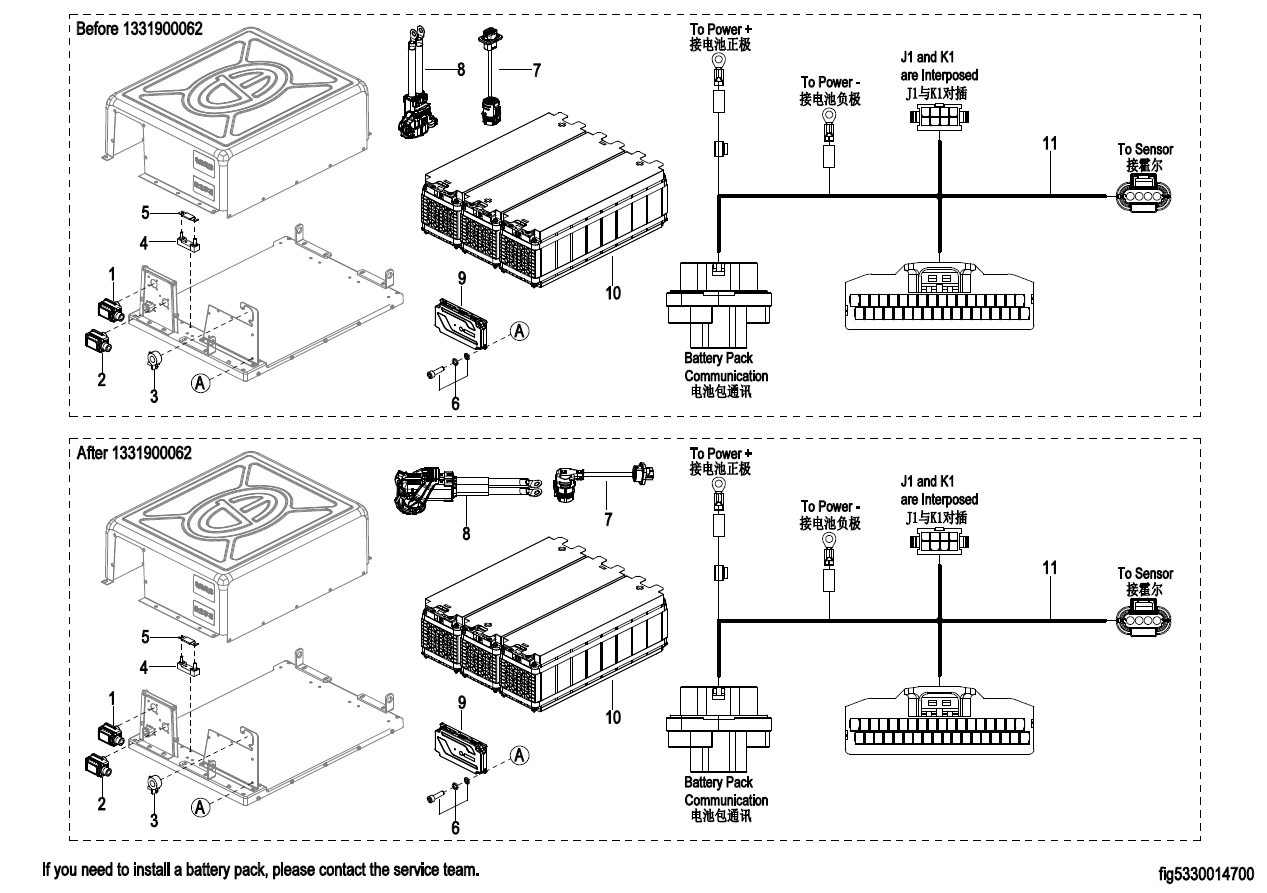 Before 1331900062

8
7
5
4
1
2
3
A
9
A
6
10

To Power +
接电池正极

To Power -
接电池负极

J1 and K1
are Interposed
J1与K1对插

11

To Sensor
接霍尔

Battery Pack
Communication
电池包通讯

After 1331900062

8
7
5
4
1
2
3
A
9
A
6
10

To Power +
接电池正极

To Power -
接电池负极

J1 and K1
are Interposed
J1与K1对插

11

To Sensor
接霍尔

Battery Pack
Communication
电池包通讯

If you need to install a battery pack, please contact the service team.

fig5330014700