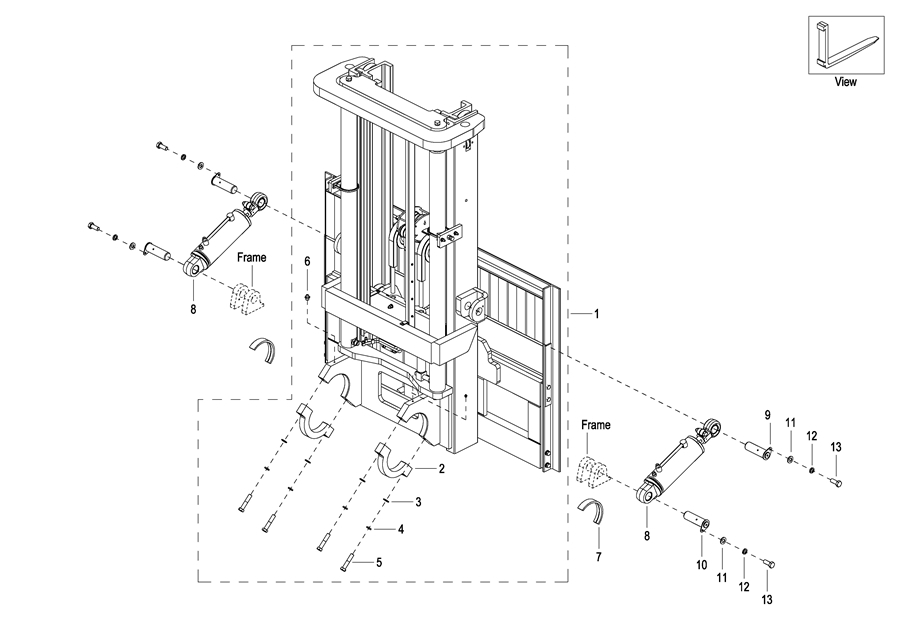 View

Frame

6

8

1

Frame

9

11

12

13

2

3

4

5

7

8

10

11

12

13