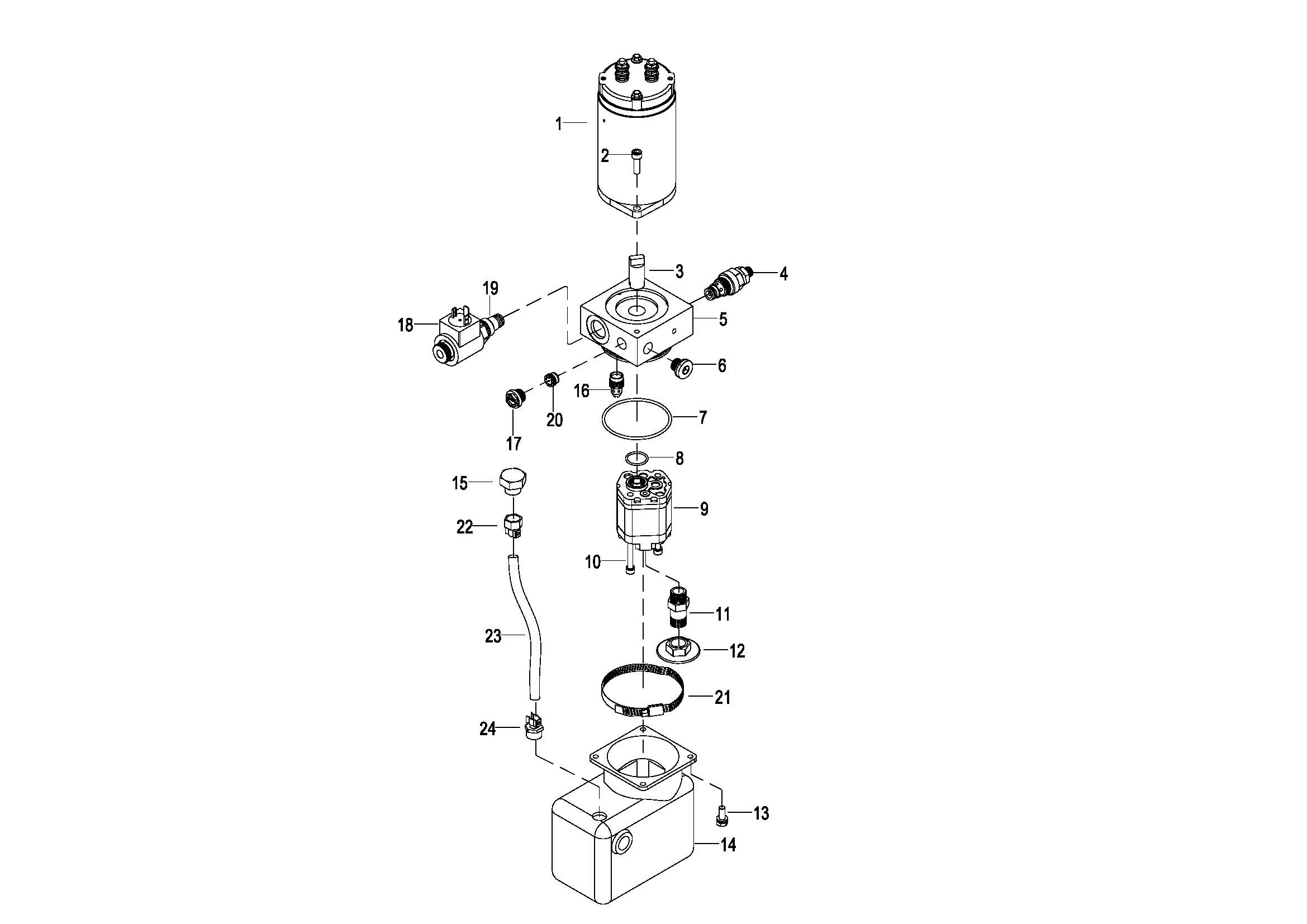 1
2
3
4
19
18
5
6
16
20
17
7
8
15
9
22
10
11
23
12
21
24
13
14