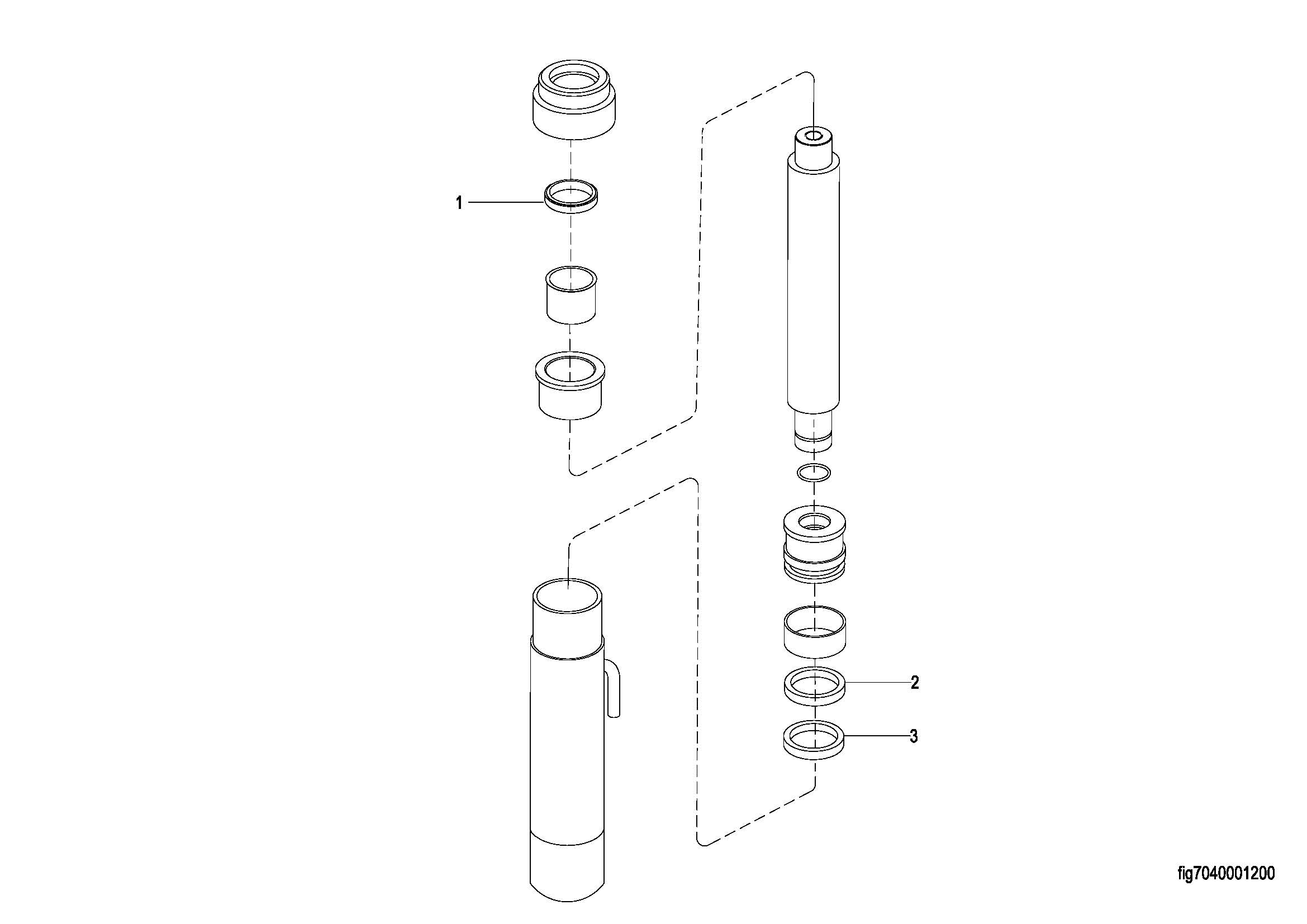 1

2

3

fig7040001200